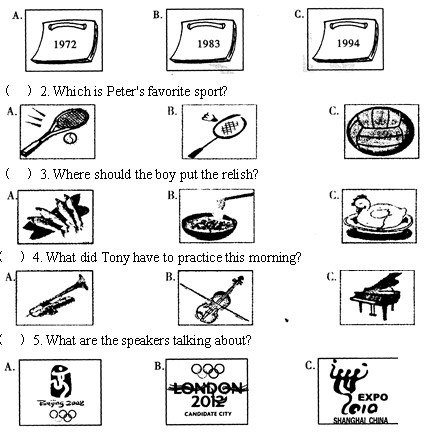 A. 1972

B. 1983

C. 1994

(　) 2. Which is Peter's favorite sport?

A.

B.

C.

(　) 3. Where should the boy put the relish?

A.

B.

C.

(　) 4. What did Tony have to practice this morning?

A.

B.

C.

(　) 5. What are the speakers talking about?

A. Beijing 2008

B. LONDON 2012 CANDIDATE CITY

C. EXPO 2010 SHANGHAI CHINA