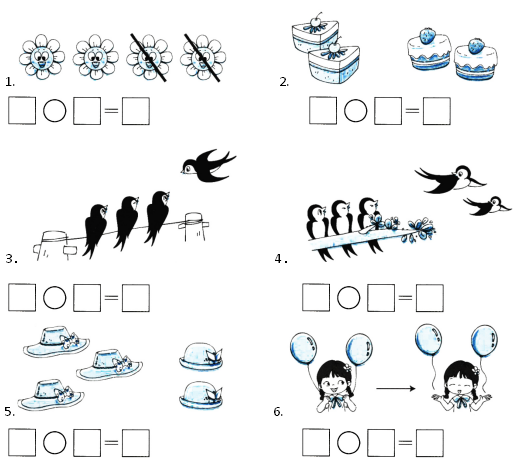 1.

$\square \bigcirc \square = \square$

2.

$\square \bigcirc \square = \square$

3.

$\square \bigcirc \square = \square$

4.

$\square \bigcirc \square = \square$

5.

$\square \bigcirc \square = \square$

6.

$\square \bigcirc \square = \square$