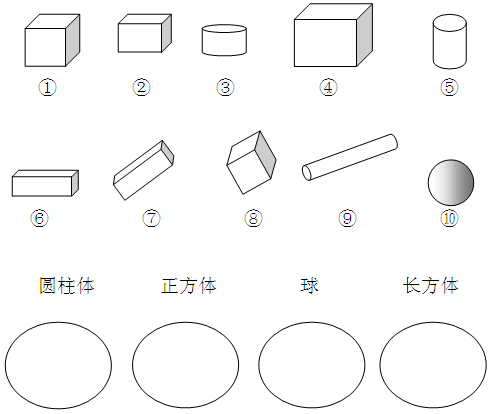 ① ② ③ ④ ⑤

⑥ ⑦ ⑧ ⑨ ⑩

圆柱体 正方体 球 长方体