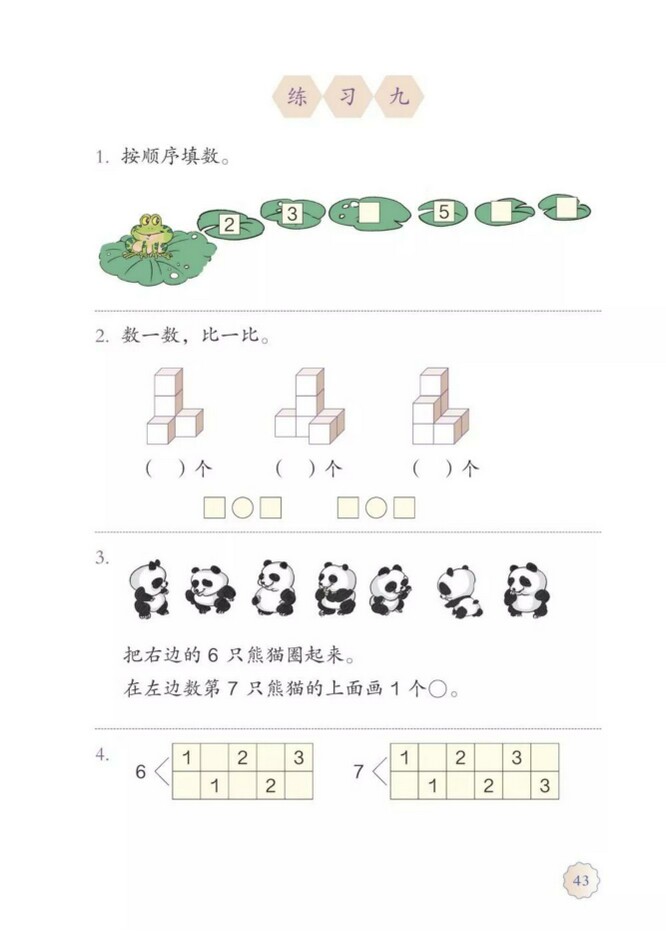 练 习 九

1. 按顺序填数。

2 3 □ 5 □ □

2. 数一数，比一比。

（ ）个 （ ）个 （ ）个

□○□ □○□

3.

把右边的 6 只熊猫圈起来。

在左边数第 7 只熊猫的上面画 1 个○。

4.

6

| 1 |  | 2 |  | 3 |
|---|---|---|---|---|
|  | 1 |  | 2 |  |

7

| 1 |  | 2 |  | 3 |  |
|---|---|---|---|---|---|
|  | 1 |  | 2 |  | 3 |

43