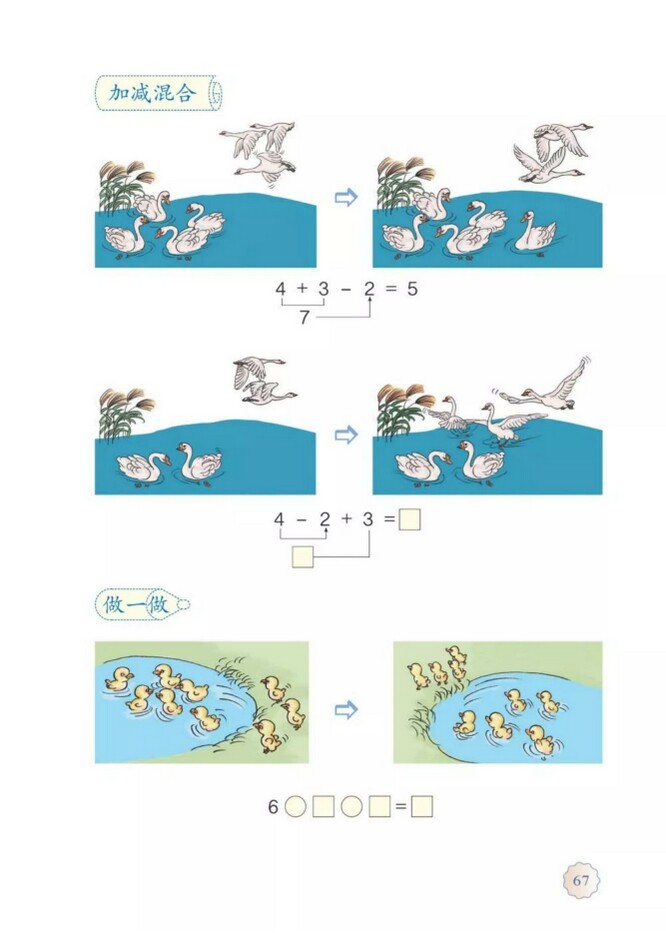 加减混合

$4 + 3 - 2 = 5$

7

$4 - 2 + 3 = \square$

$\square$

做一做

$6 \bigcirc \square \bigcirc \square = \square$

67