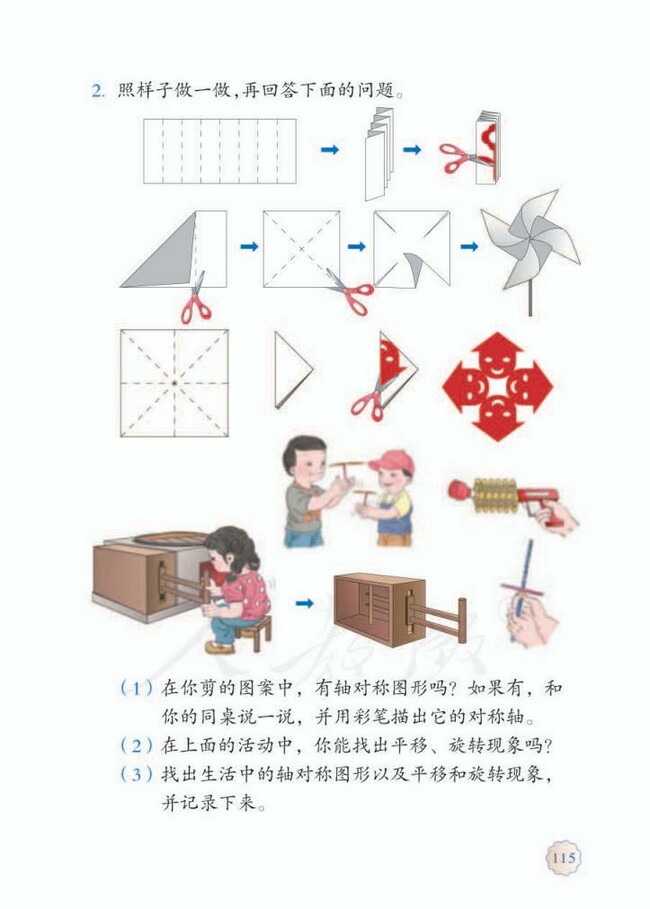 2. 照样子做一做，再回答下面的问题。

（1）在你剪的图案中，有轴对称图形吗？如果有，和你的同桌说一说，并用彩笔描出它的对称轴。

（2）在上面的活动中，你能找出平移、旋转现象吗？

（3）找出生活中的轴对称图形以及平移和旋转现象，并记录下来。

115