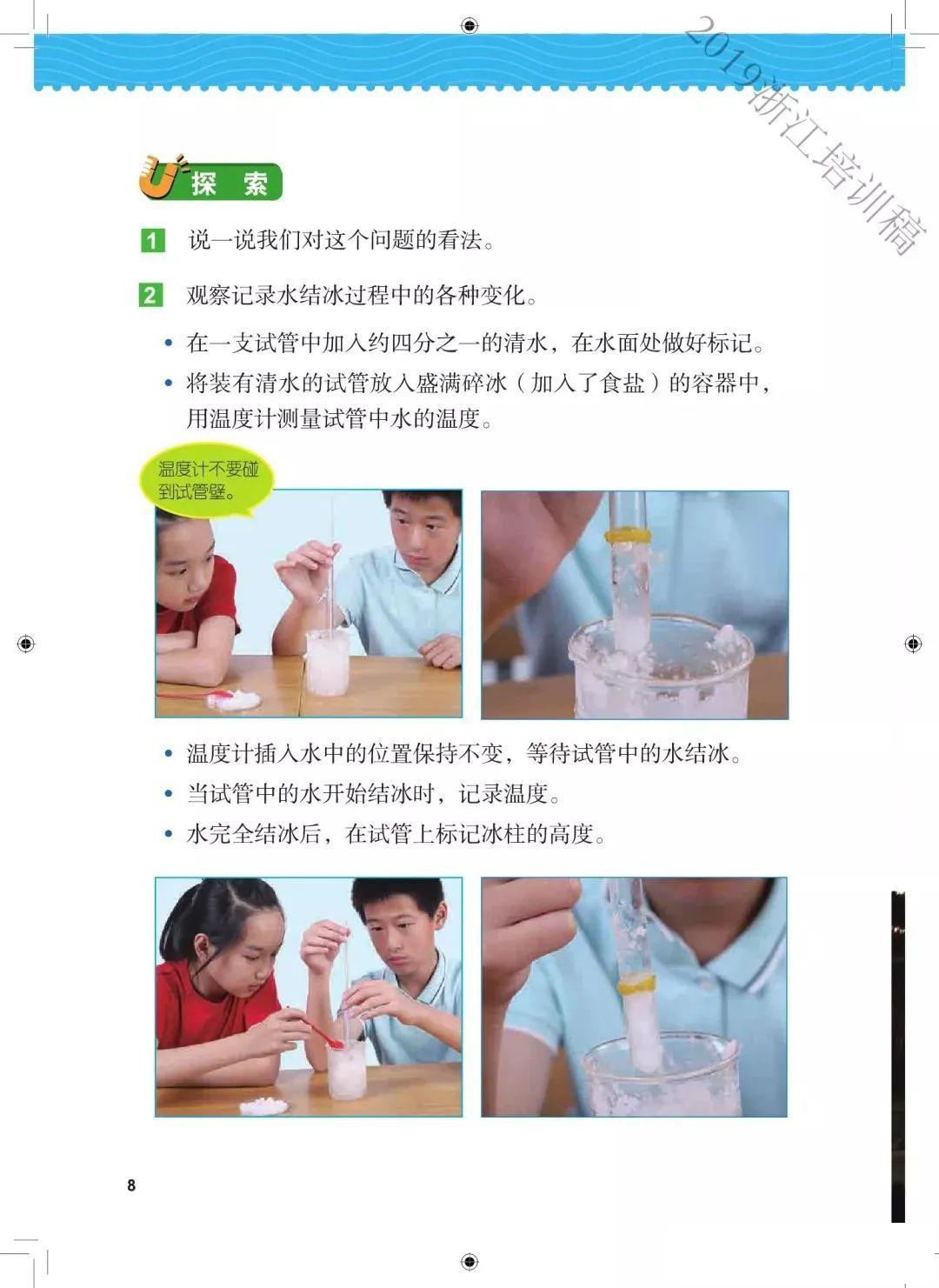 2019浙江培训稿

探 索

1 说一说我们对这个问题的看法。

2 观察记录水结冰过程中的各种变化。

• 在一支试管中加入约四分之一的清水，在水面处做好标记。
• 将装有清水的试管放入盛满碎冰（加入了食盐）的容器中，用温度计测量试管中水的温度。

温度计不要碰到试管壁。

• 温度计插入水中的位置保持不变，等待试管中的水结冰。
• 当试管中的水开始结冰时，记录温度。
• 水完全结冰后，在试管上标记冰柱的高度。

8