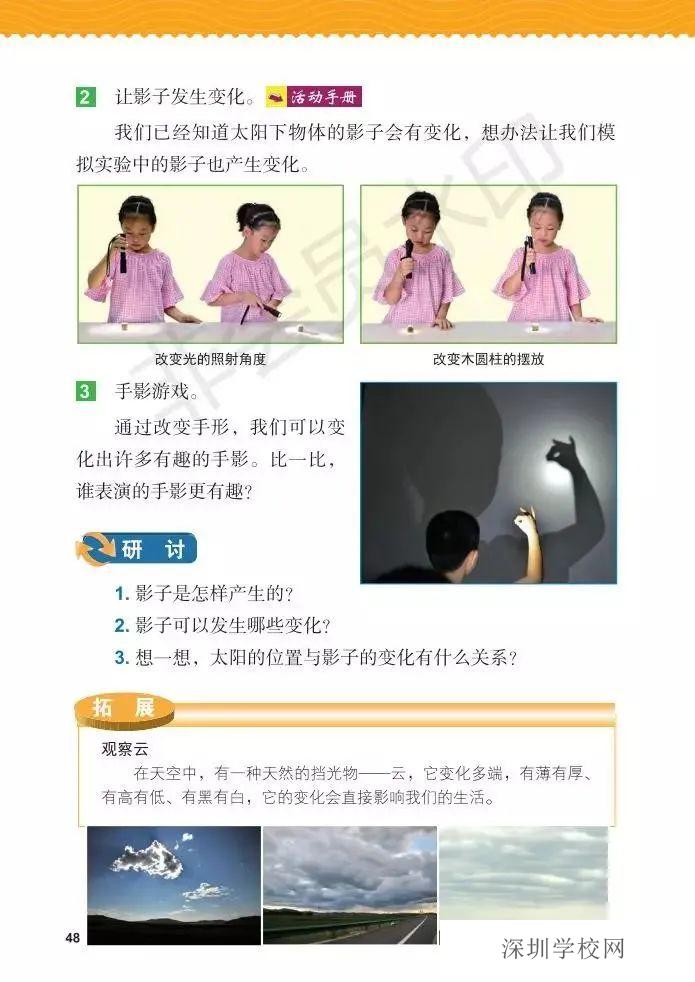 2 让影子发生变化。 活动手册

我们已经知道太阳下物体的影子会有变化，想办法让我们模拟实验中的影子也产生变化。

改变光的照射角度

改变木圆柱的摆放

3 手影游戏。

通过改变手形，我们可以变化出许多有趣的手影。比一比，谁表演的手影更有趣？

研 讨

1. 影子是怎样产生的？

2. 影子可以发生哪些变化？

3. 想一想，太阳的位置与影子的变化有什么关系？

拓 展

观察云

在天空中，有一种天然的挡光物——云，它变化多端，有薄有厚、有高有低、有黑有白，它的变化会直接影响我们的生活。

48

深圳学校网