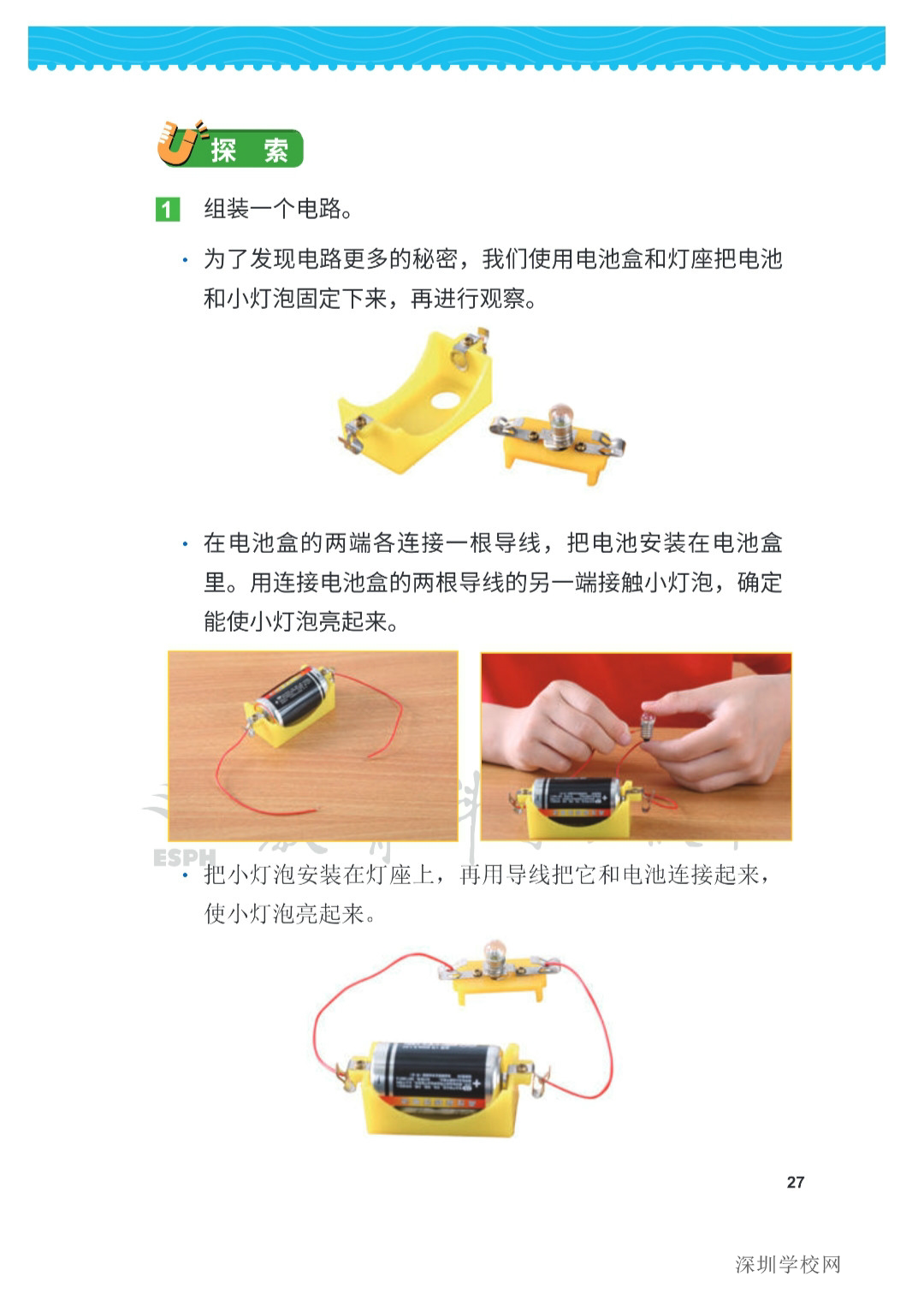 探 索

1 组装一个电路。

· 为了发现电路更多的秘密，我们使用电池盒和灯座把电池和小灯泡固定下来，再进行观察。

· 在电池盒的两端各连接一根导线，把电池安装在电池盒里。用连接电池盒的两根导线的另一端接触小灯泡，确定能使小灯泡亮起来。

ESPH

· 把小灯泡安装在灯座上，再用导线把它和电池连接起来，使小灯泡亮起来。

27

深圳学校网