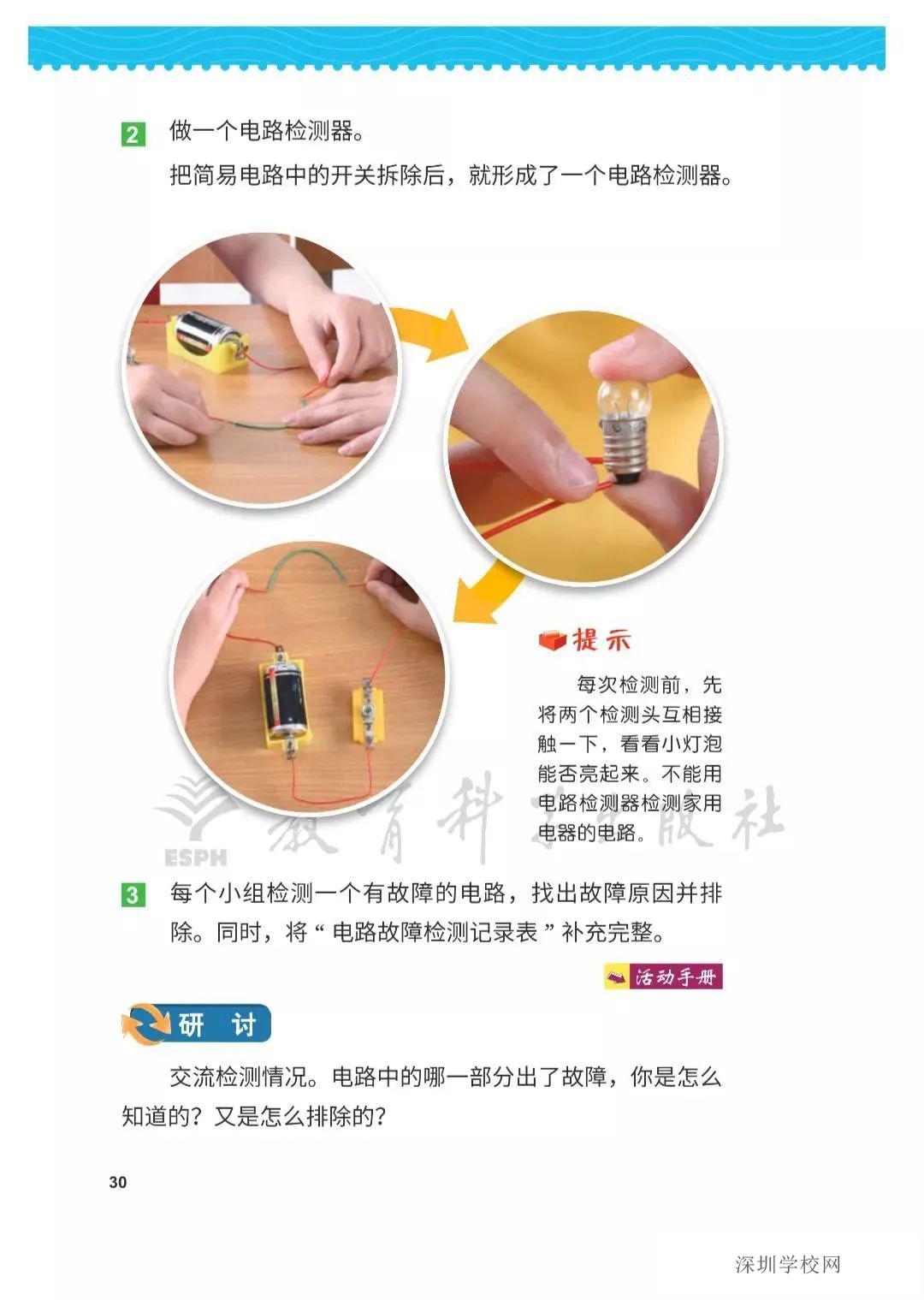 2 做一个电路检测器。

把简易电路中的开关拆除后，就形成了一个电路检测器。

提示

每次检测前，先将两个检测头互相接触一下，看看小灯泡能否亮起来。不能用电路检测器检测家用电器的电路。

ESPH 教育科学出版社

3 每个小组检测一个有故障的电路，找出故障原因并排除。同时，将“电路故障检测记录表”补充完整。

活动手册

研 讨

交流检测情况。电路中的哪一部分出了故障，你是怎么知道的？又是怎么排除的？

30

深圳学校网