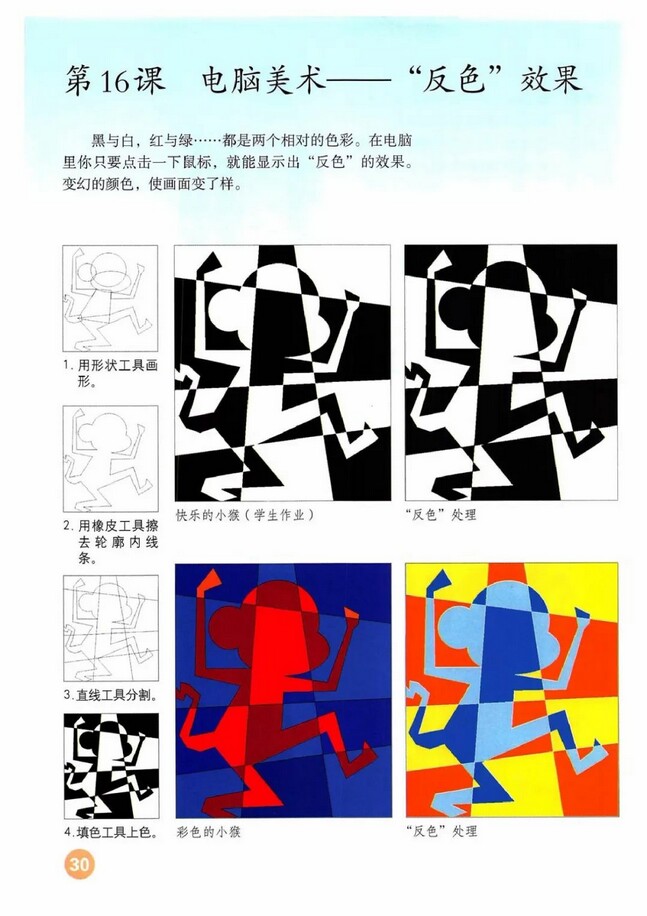 第16课　电脑美术——“反色”效果

黑与白，红与绿……都是两个相对的色彩。在电脑里你只要点击一下鼠标，就能显示出“反色”的效果。变幻的颜色，使画面变了样。

1. 用形状工具画形。

2. 用橡皮工具擦去轮廓内线条。

3. 直线工具分割。

4. 填色工具上色。

快乐的小猴（学生作业）

“反色”处理

彩色的小猴

“反色”处理

30