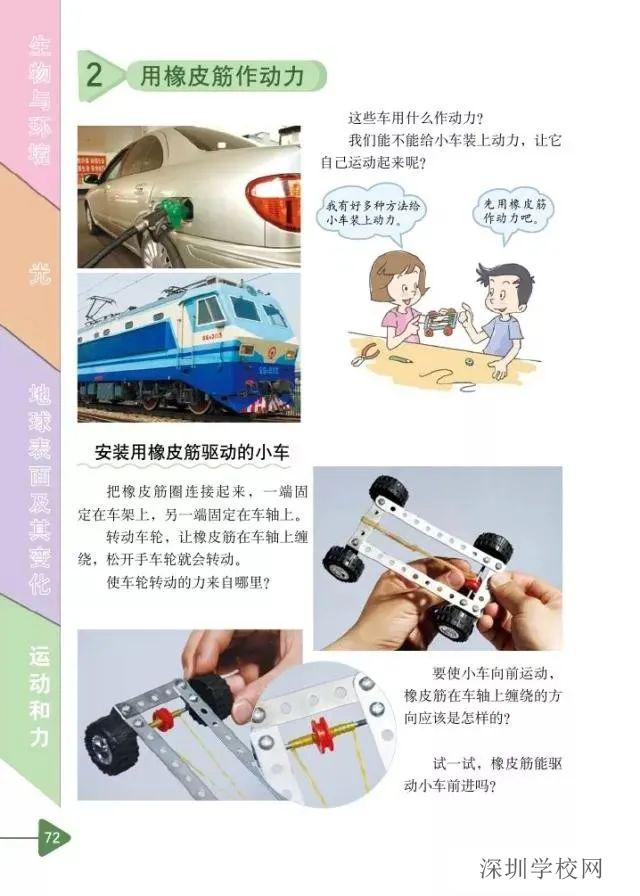 生物与环境

光

地球表面及其变化

运动和力

2 用橡皮筋作动力

这些车用什么作动力？

我们能不能给小车装上动力，让它自己运动起来呢？

我有好多种方法给小车装上动力。

先用橡皮筋作动力吧。

安装用橡皮筋驱动的小车

把橡皮筋圈连接起来，一端固定在车架上，另一端固定在车轴上。

转动车轮，让橡皮筋在车轴上缠绕，松开手车轮就会转动。

使车轮转动的力来自哪里？

要使小车向前运动，橡皮筋在车轴上缠绕的方向应该是怎样的？

试一试，橡皮筋能驱动小车前进吗？

72

深圳学校网