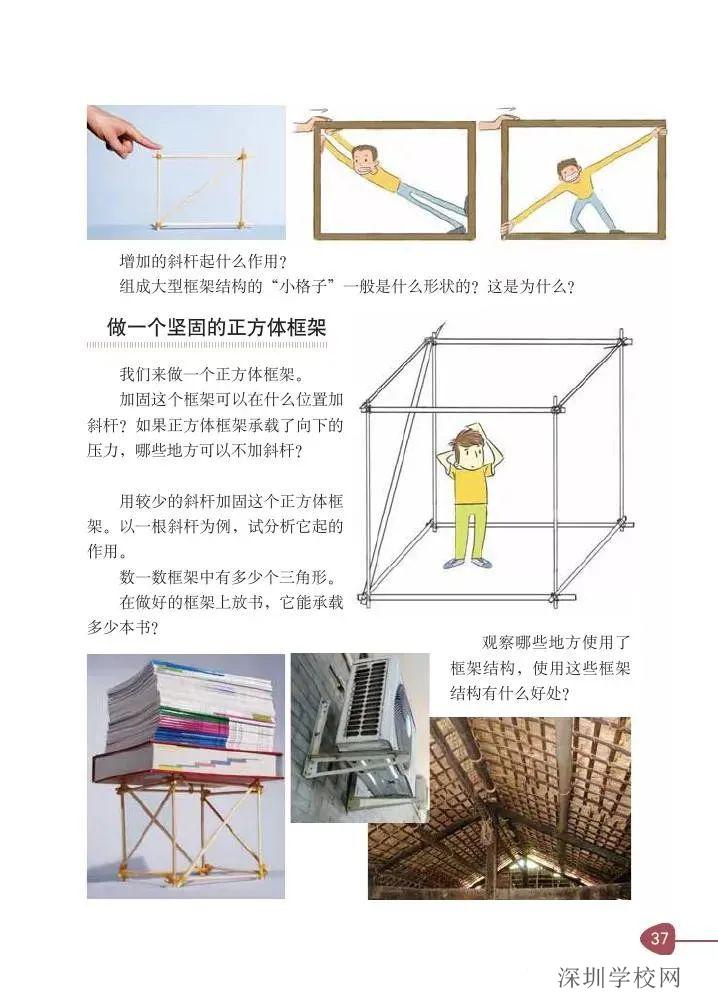 增加的斜杆起什么作用？

组成大型框架结构的“小格子”一般是什么形状的？这是为什么？

做一个坚固的正方体框架

我们来做一个正方体框架。

加固这个框架可以在什么位置加斜杆？如果正方体框架承载了向下的压力，哪些地方可以不加斜杆？

用较少的斜杆加固这个正方体框架。以一根斜杆为例，试分析它起的作用。

数一数框架中有多少个三角形。

在做好的框架上放书，它能承载多少本书？

观察哪些地方使用了框架结构，使用这些框架结构有什么好处？

37

深圳学校网