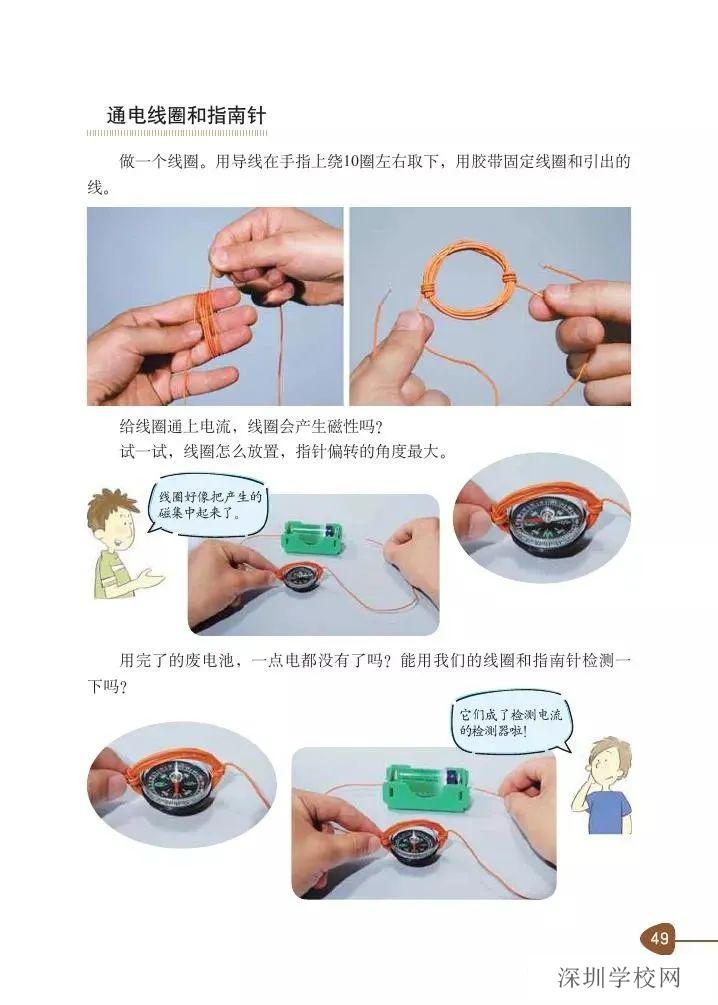 通电线圈和指南针

做一个线圈。用导线在手指上绕10圈左右取下，用胶带固定线圈和引出的线。

给线圈通上电流，线圈会产生磁性吗？
试一试，线圈怎么放置，指针偏转的角度最大。

线圈好像把产生的磁集中起来了。

用完了的废电池，一点电都没有了吗？能用我们的线圈和指南针检测一下吗？

它们成了检测电流的检测器啦！

49

深圳学校网