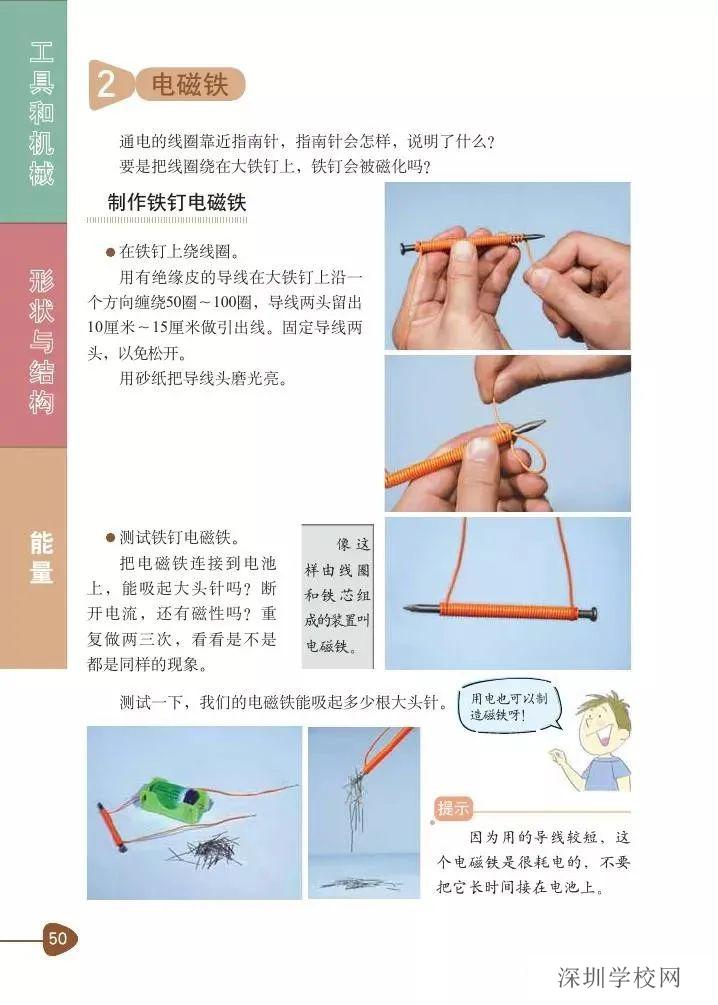 工具和机械

形状与结构

能量

2 电磁铁

通电的线圈靠近指南针，指南针会怎样，说明了什么？

要是把线圈绕在大铁钉上，铁钉会被磁化吗？

制作铁钉电磁铁

● 在铁钉上绕线圈。

用有绝缘皮的导线在大铁钉上沿一个方向缠绕50圈～100圈，导线两头留出10厘米～15厘米做引出线。固定导线两头，以免松开。

用砂纸把导线头磨光亮。

● 测试铁钉电磁铁。

把电磁铁连接到电池上，能吸起大头针吗？断开电流，还有磁性吗？重复做两三次，看看是不是都是同样的现象。

像这样由线圈和铁芯组成的装置叫电磁铁。

测试一下，我们的电磁铁能吸起多少根大头针。

用电也可以制造磁铁呀！

提示

因为用的导线较短，这个电磁铁是很耗电的，不要把它长时间接在电池上。

50

深圳学校网