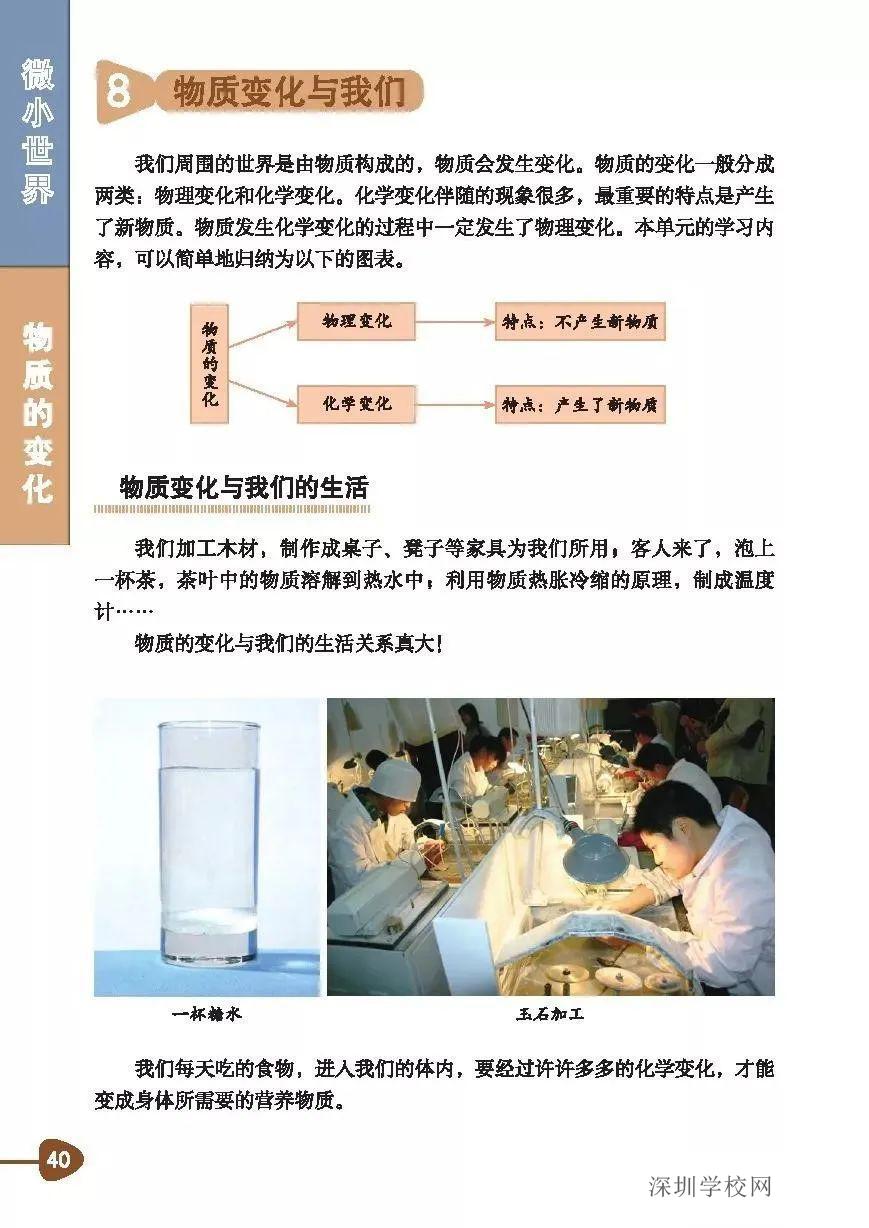 微小世界

物质的变化

8 物质变化与我们

我们周围的世界是由物质构成的，物质会发生变化。物质的变化一般分成两类：物理变化和化学变化。化学变化伴随的现象很多，最重要的特点是产生了新物质。物质发生化学变化的过程中一定发生了物理变化。本单元的学习内容，可以简单地归纳为以下的图表。

物质的变化

物理变化

特点：不产生新物质

化学变化

特点：产生了新物质

物质变化与我们的生活

我们加工木材，制作成桌子、凳子等家具为我们所用；客人来了，泡上一杯茶，茶叶中的物质溶解到热水中；利用物质热胀冷缩的原理，制成温度计……

物质的变化与我们的生活关系真大！

一杯糖水

玉石加工

我们每天吃的食物，进入我们的体内，要经过许许多多的化学变化，才能变成身体所需要的营养物质。

40

深圳学校网