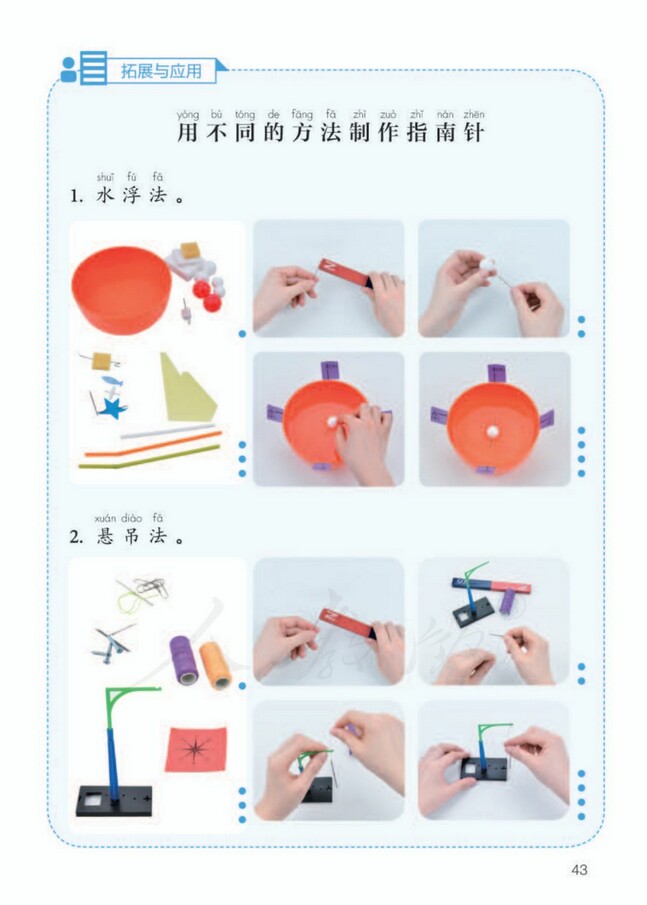 拓展与应用

yòng bù tóng de fāng fǎ zhì zuò zhǐ nán zhēn
用不同的方法制作指南针

shuǐ fú fǎ
1. 水浮法。

xuán diào fǎ
2. 悬吊法。

43