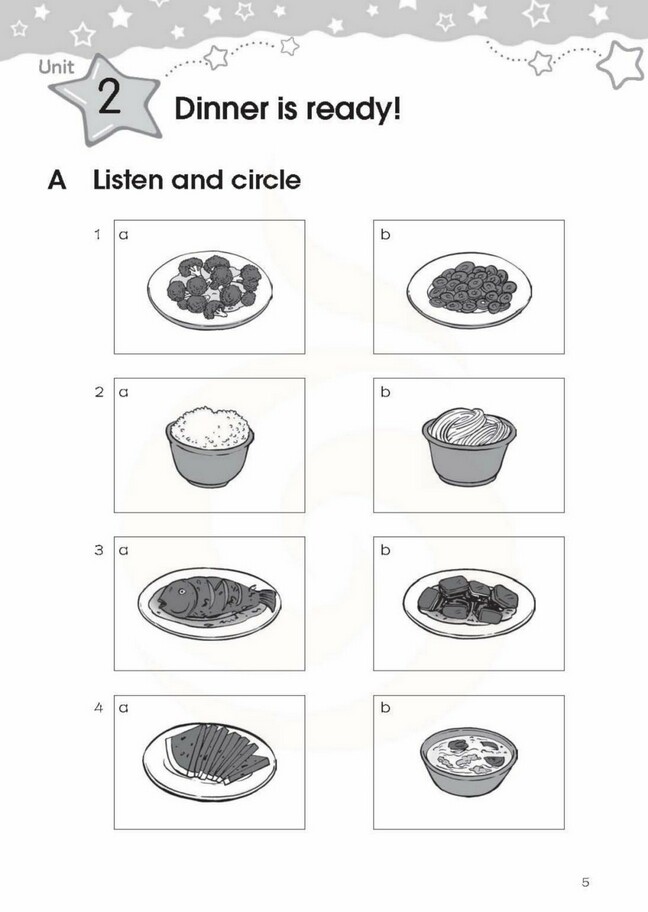 Unit 2 Dinner is ready!

A Listen and circle

1 a

b

2 a

b

3 a

b

4 a

b

5