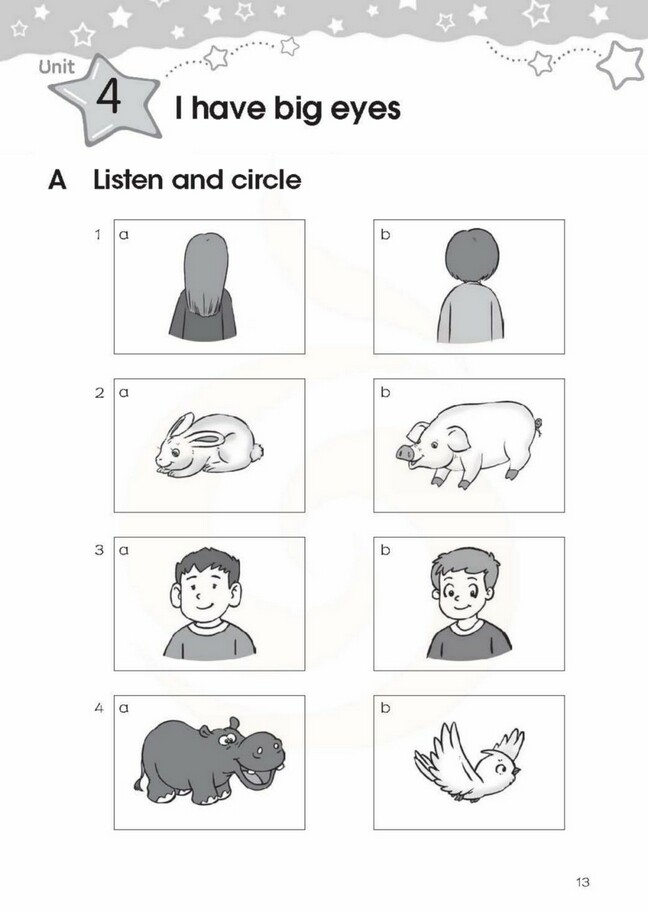 Unit 4 I have big eyes

A Listen and circle

1 a

b

2 a

b

3 a

b

4 a

b

13