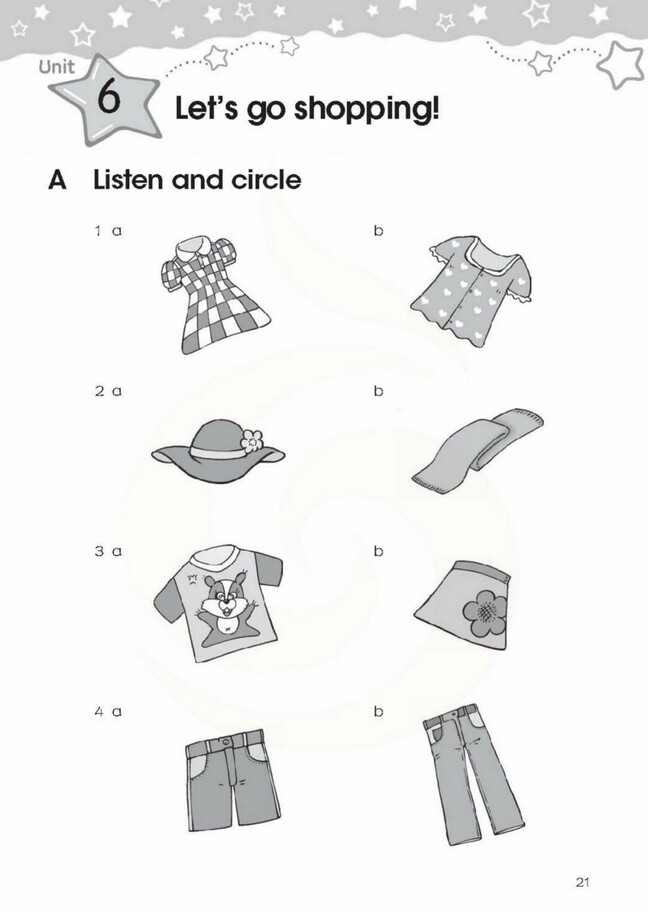 Unit 6 Let's go shopping!

A Listen and circle

1 a

b

2 a

b

3 a

b

4 a

b

21