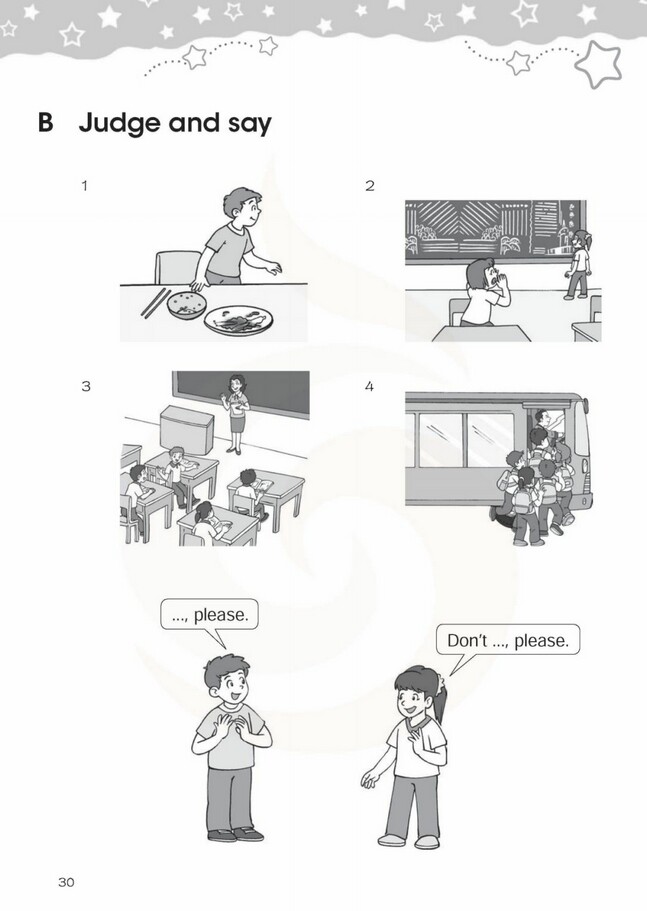 B Judge and say

1

2

3

4

..., please.

Don't ..., please.

30