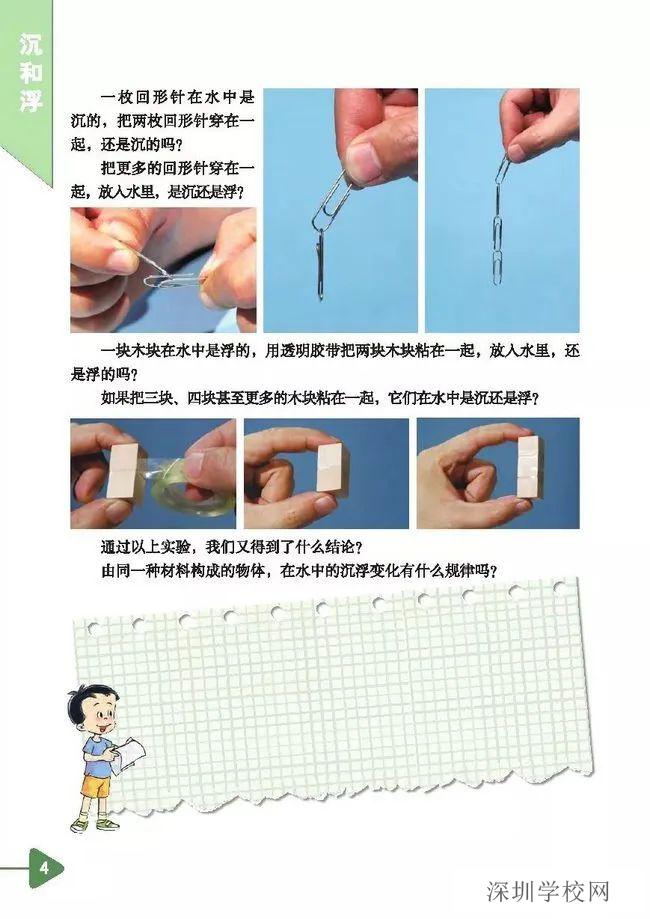 沉和浮

一枚回形针在水中是沉的，把两枚回形针穿在一起，还是沉的吗？

把更多的回形针穿在一起，放入水里，是沉还是浮？

一块木块在水中是浮的，用透明胶带把两块木块粘在一起，放入水里，还是浮的吗？

如果把三块、四块甚至更多的木块粘在一起，它们在水中是沉还是浮？

通过以上实验，我们又得到了什么结论？

由同一种材料构成的物体，在水中的沉浮变化有什么规律吗？

4

深圳学校网