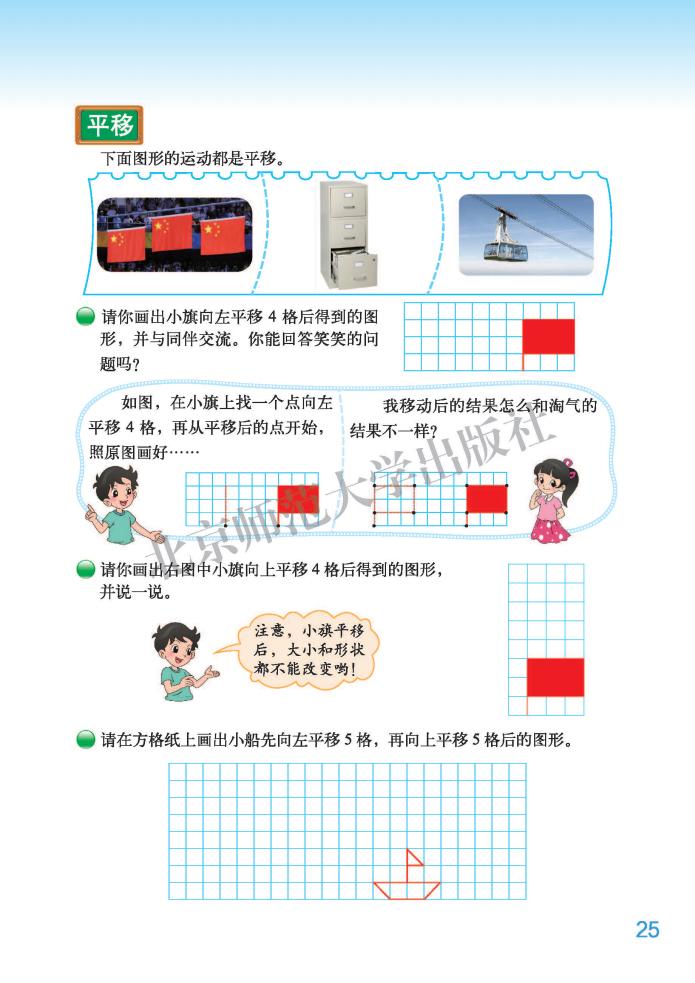 平移

下面图形的运动都是平移。

请你画出小旗向左平移 4 格后得到的图形，并与同伴交流。你能回答笑笑的问题吗？

如图，在小旗上找一个点向左平移 4 格，再从平移后的点开始，照原图画好……

我移动后的结果怎么和淘气的结果不一样？

北京师范大学出版社

请你画出右图中小旗向上平移 4 格后得到的图形，并说一说。

注意，小旗平移后，大小和形状都不能改变哟！

请在方格纸上画出小船先向左平移 5 格，再向上平移 5 格后的图形。

25