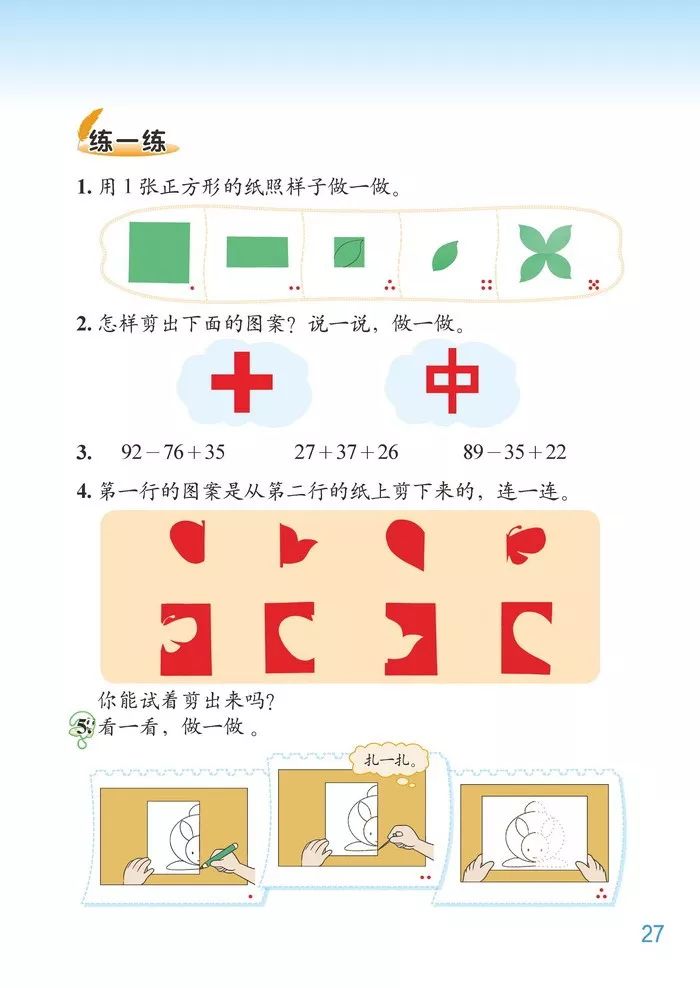 练一练

1. 用 1 张正方形的纸照样子做一做。

2. 怎样剪出下面的图案？说一说，做一做。

3. $92-76+35$ $27+37+26$ $89-35+22$

4. 第一行的图案是从第二行的纸上剪下来的，连一连。

你能试着剪出来吗？

5. 看一看，做一做。

扎一扎。

27