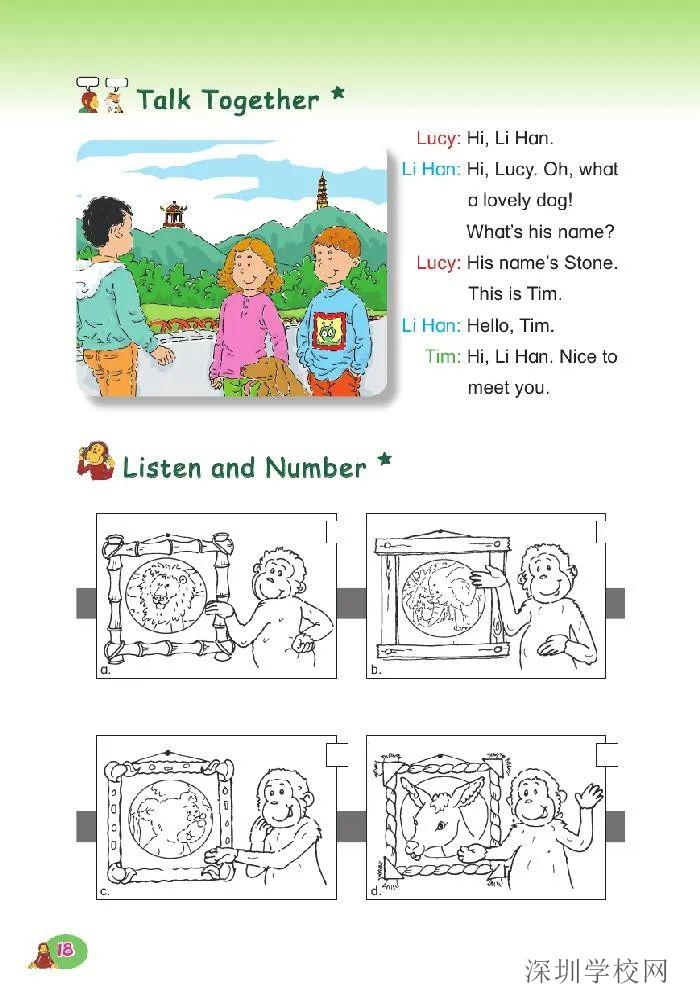 Talk Together *

Lucy: Hi, Li Han.
Li Han: Hi, Lucy. Oh, what a lovely dog! What's his name?
Lucy: His name's Stone. This is Tim.
Li Han: Hello, Tim.
Tim: Hi, Li Han. Nice to meet you.

Listen and Number *

a.

b.

c.

d.

18

深圳学校网