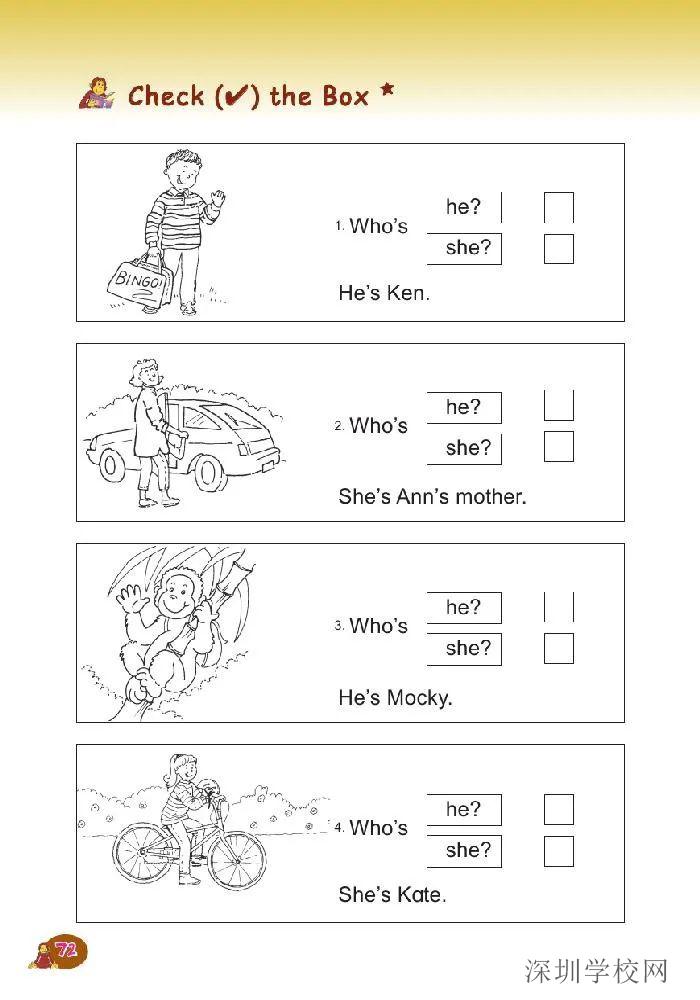 Check (✔) the Box *

BINGO!

1. Who's he? she?

He's Ken.

2. Who's he? she?

She's Ann's mother.

3. Who's he? she?

He's Mocky.

4. Who's he? she?

She's Kate.

72

深圳学校网