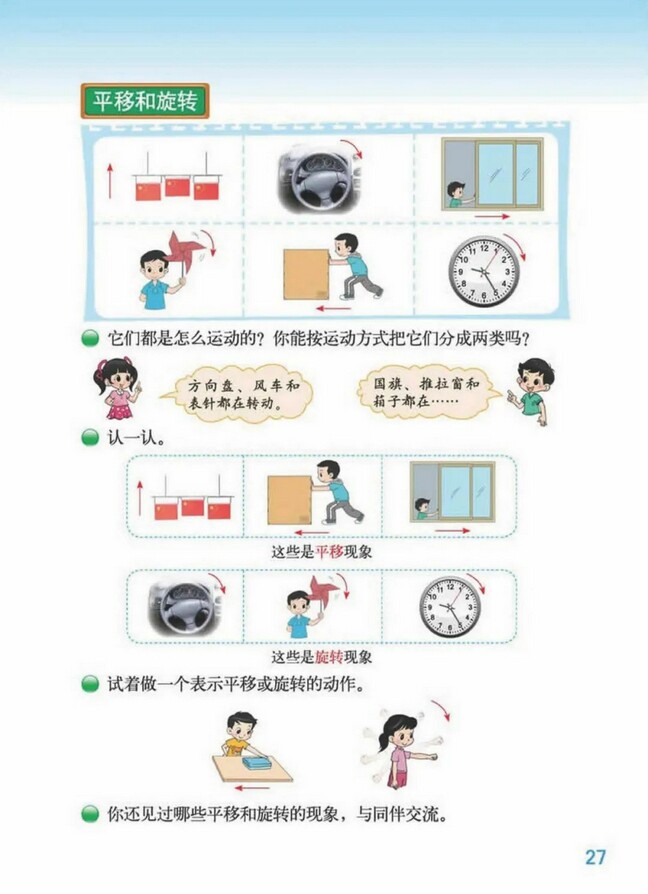 平移和旋转

它们都是怎么运动的？你能按运动方式把它们分成两类吗？

方向盘、风车和表针都在转动。

国旗、推拉窗和箱子都在……

认一认。

这些是平移现象

这些是旋转现象

试着做一个表示平移或旋转的动作。

你还见过哪些平移和旋转的现象，与同伴交流。

27