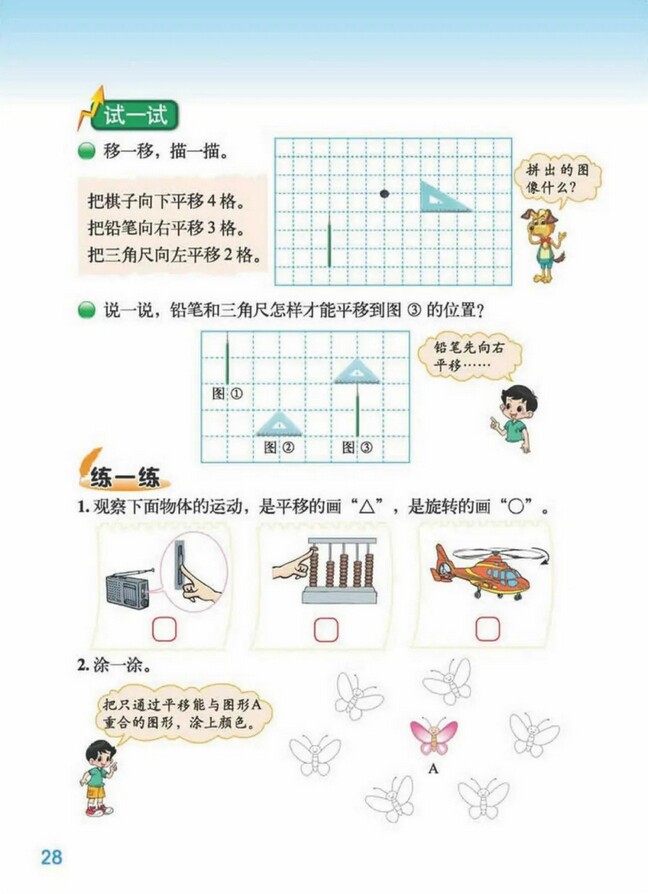 试一试

移一移，描一描。

把棋子向下平移 4 格。
把铅笔向右平移 3 格。
把三角尺向左平移 2 格。

拼出的图像什么？

说一说，铅笔和三角尺怎样才能平移到图 ③ 的位置？

图 ①
图 ②
图 ③

铅笔先向右平移……

练一练

1. 观察下面物体的运动，是平移的画“△”，是旋转的画“○”。

2. 涂一涂。

把只通过平移能与图形A重合的图形，涂上颜色。

A

28