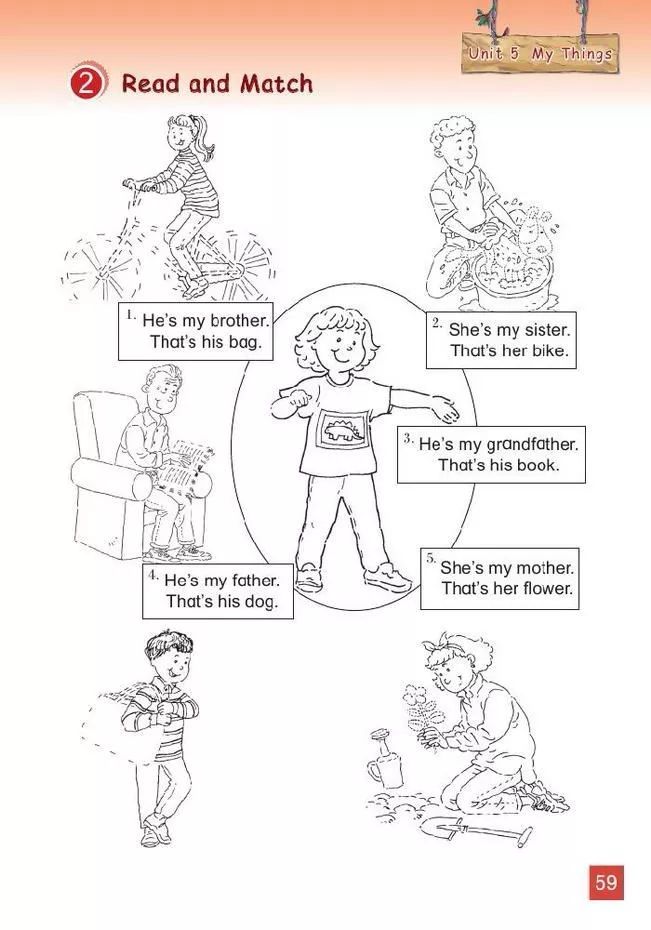 Unit 5 My Things

2 Read and Match

1. He's my brother. That's his bag.

2. She's my sister. That's her bike.

3. He's my grandfather. That's his book.

4. He's my father. That's his dog.

5. She's my mother. That's her flower.

59