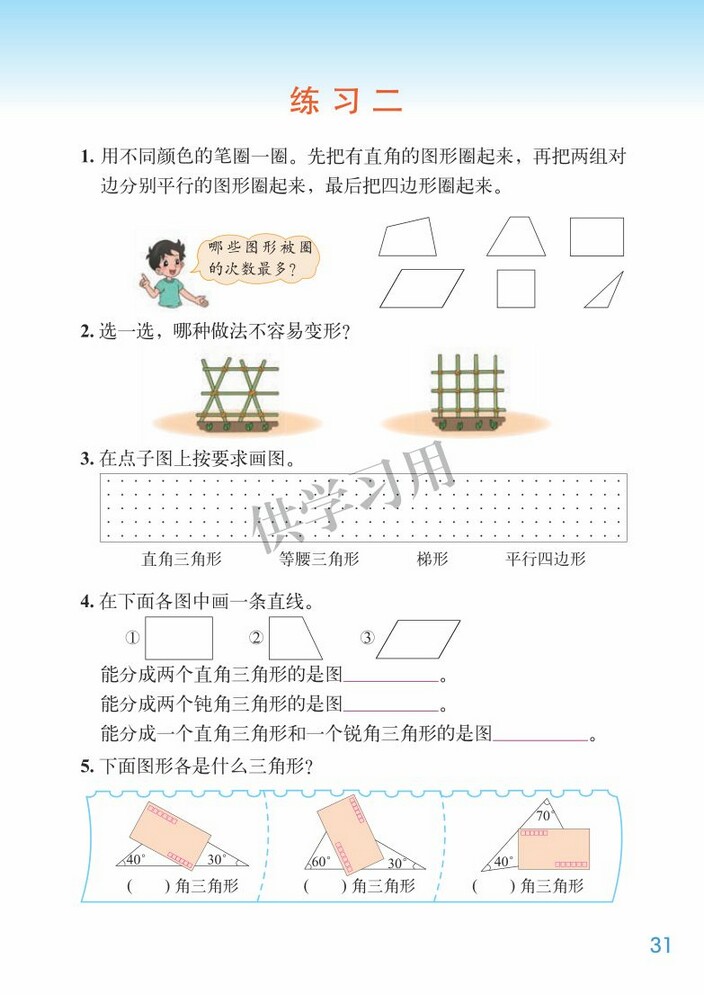 练习二

1. 用不同颜色的笔圈一圈。先把有直角的图形圈起来，再把两组对边分别平行的图形圈起来，最后把四边形圈起来。

哪些图形被圈的次数最多？

2. 选一选，哪种做法不容易变形？

3. 在点子图上按要求画图。

供学习用

直角三角形　等腰三角形　梯形　平行四边形

4. 在下面各图中画一条直线。

①　②　③

能分成两个直角三角形的是图________。

能分成两个钝角三角形的是图________。

能分成一个直角三角形和一个锐角三角形的是图________。

5. 下面图形各是什么三角形？

$40°$　$30°$　(　　)角三角形

$60°$　$30°$　(　　)角三角形

$70°$　$40°$　(　　)角三角形

31