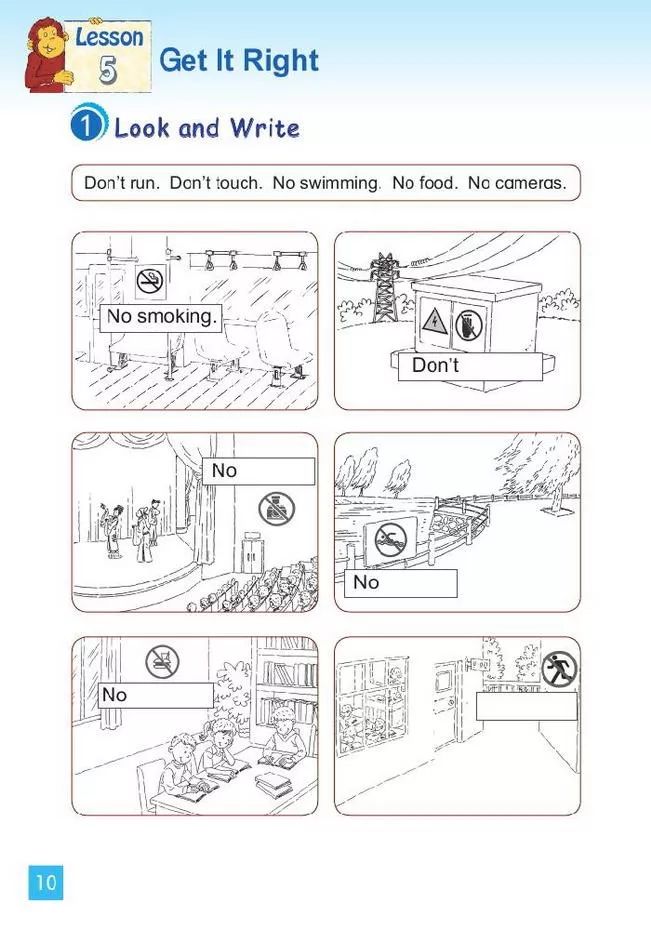 Lesson 5 Get It Right

1 Look and Write

Don't run. Don't touch. No swimming. No food. No cameras.

No smoking.

Don't

No

No

No

10