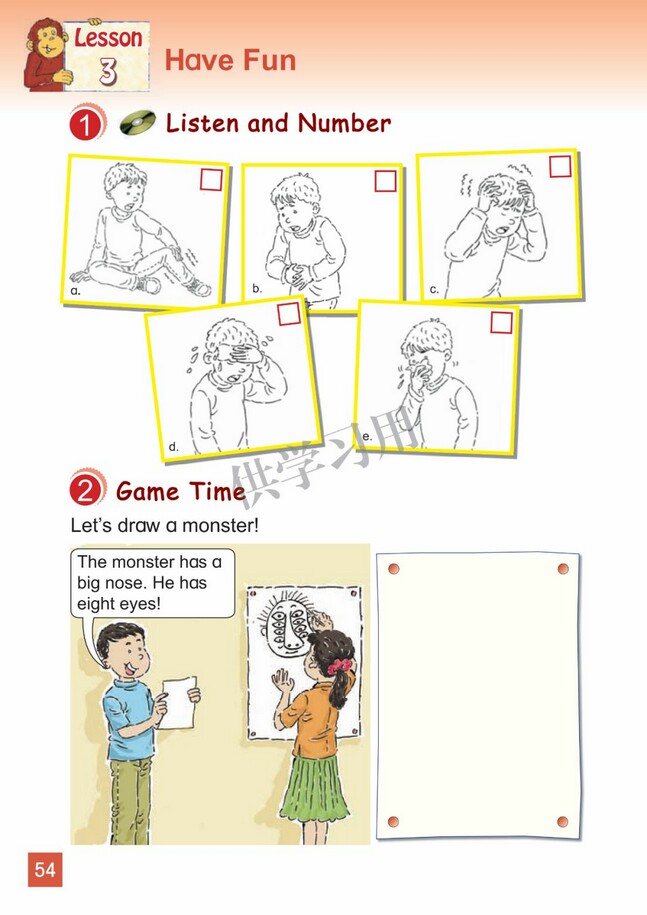 Lesson 3 Have Fun

1 Listen and Number

a.

b.

c.

d.

e.

供学习用

2 Game Time

Let's draw a monster!

The monster has a big nose. He has eight eyes!

54