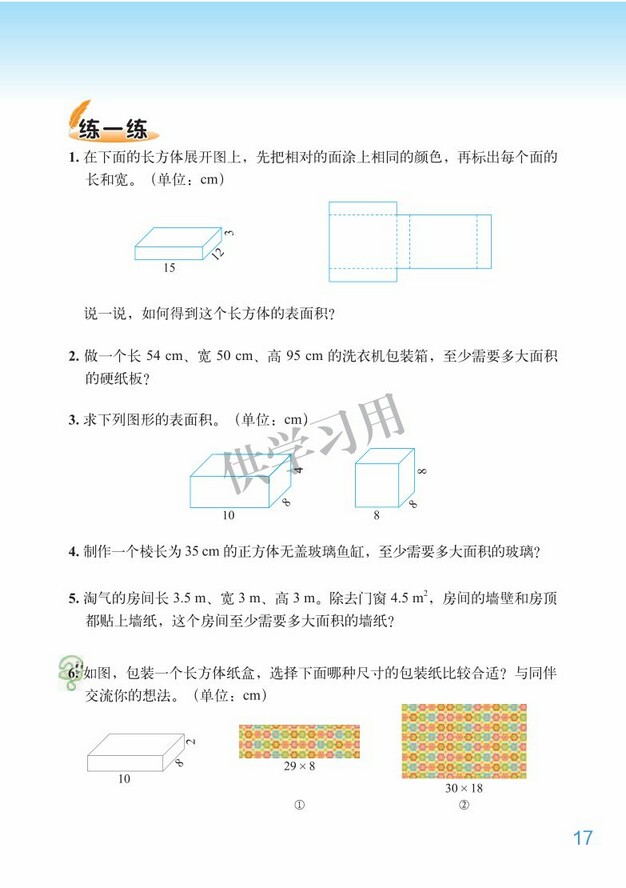 练一练

1. 在下面的长方体展开图上，先把相对的面涂上相同的颜色，再标出每个面的长和宽。（单位：cm）

15

12

3

说一说，如何得到这个长方体的表面积？

2. 做一个长 54 cm、宽 50 cm、高 95 cm 的洗衣机包装箱，至少需要多大面积的硬纸板？

3. 求下列图形的表面积。（单位：cm）

供学习用

10

8

4

8

8

8

4. 制作一个棱长为 35 cm 的正方体无盖玻璃鱼缸，至少需要多大面积的玻璃？

5. 淘气的房间长 3.5 m、宽 3 m、高 3 m。除去门窗 4.5 $m^2$，房间的墙壁和房顶都贴上墙纸，这个房间至少需要多大面积的墙纸？

6. 如图，包装一个长方体纸盒，选择下面哪种尺寸的包装纸比较合适？与同伴交流你的想法。（单位：cm）

10

8

2

$29 \times 8$

①

$30 \times 18$

②

17