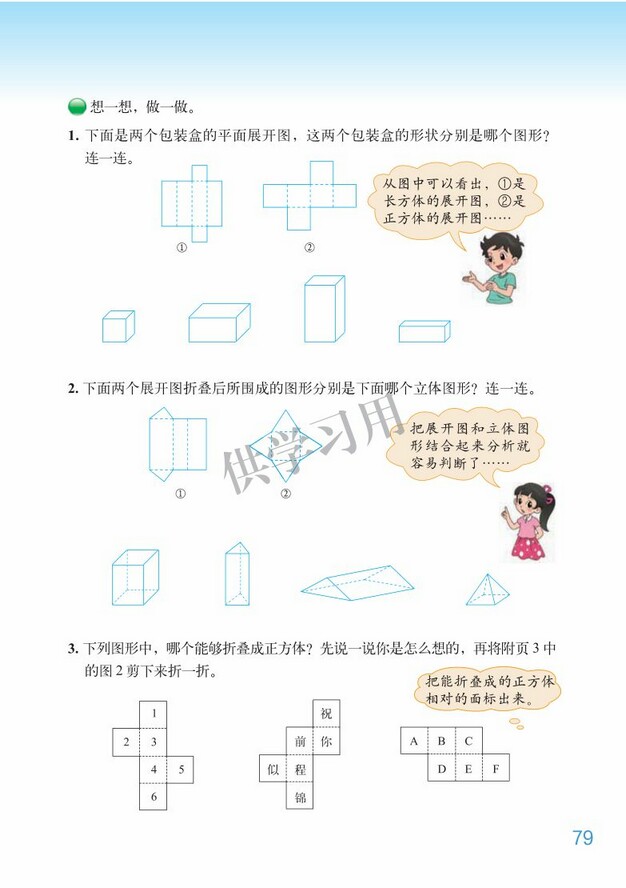 想一想，做一做。

1. 下面是两个包装盒的平面展开图，这两个包装盒的形状分别是哪个图形？连一连。

①　②

从图中可以看出，①是长方体的展开图，②是正方体的展开图……

2. 下面两个展开图折叠后所围成的图形分别是下面哪个立体图形？连一连。

①　②

把展开图和立体图形结合起来分析就容易判断了……

供学习用

3. 下列图形中，哪个能够折叠成正方体？先说一说你是怎么想的，再将附页 3 中的图 2 剪下来折一折。

把能折叠成的正方体相对的面标出来。

1
2 3
4 5
6

祝
前 你
似 程
锦

A B C
D E F

79