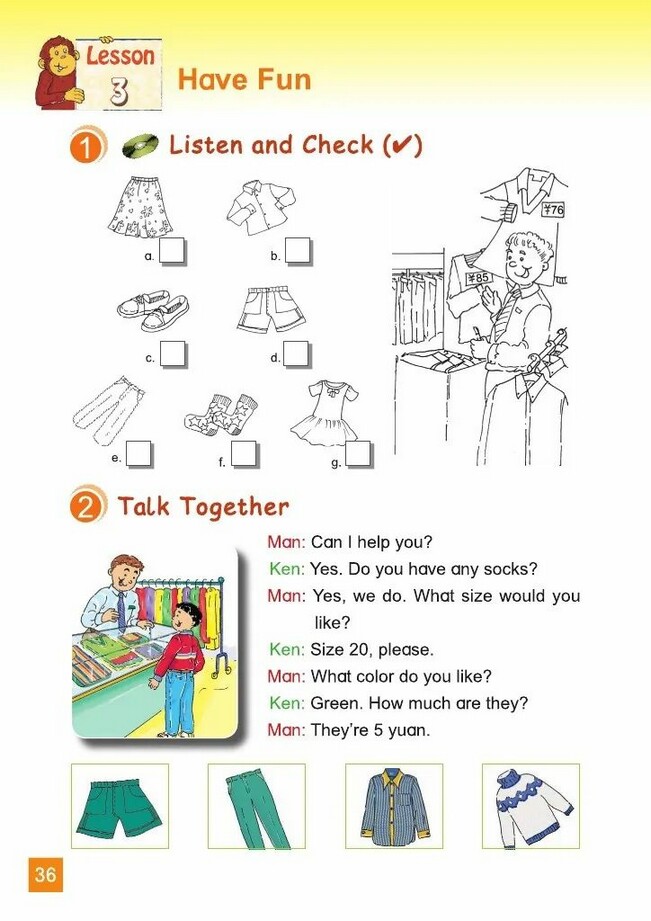 Lesson 3 Have Fun

1 Listen and Check (✔)

a. b. c. d. e. f. g.

¥76
¥85

2 Talk Together

Man: Can I help you?
Ken: Yes. Do you have any socks?
Man: Yes, we do. What size would you like?
Ken: Size 20, please.
Man: What color do you like?
Ken: Green. How much are they?
Man: They're 5 yuan.

36