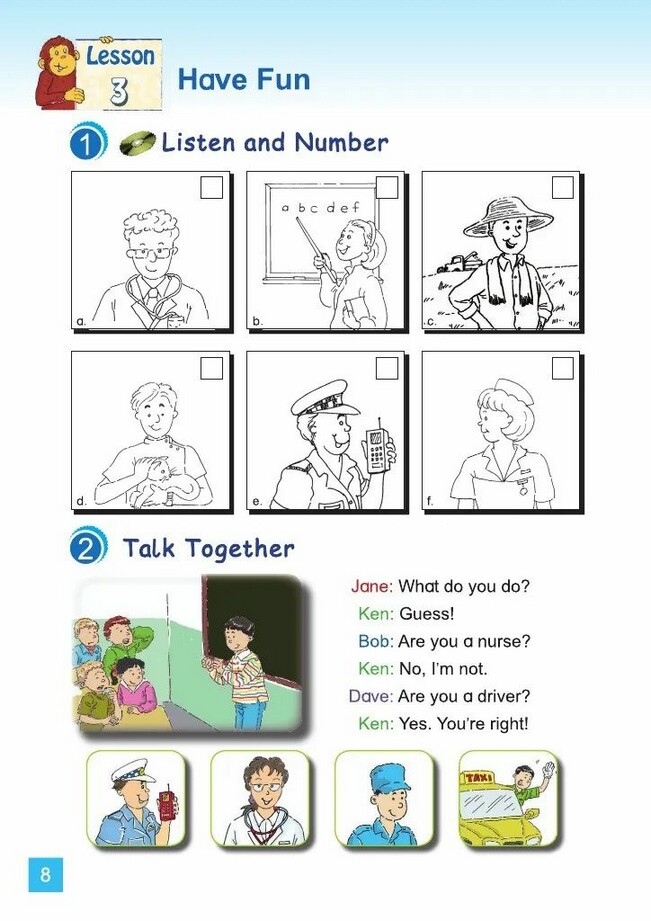 Lesson 3 Have Fun

1 Listen and Number

a b c d e f

a.

b.

c.

d.

e.

f.

2 Talk Together

Jane: What do you do?
Ken: Guess!
Bob: Are you a nurse?
Ken: No, I'm not.
Dave: Are you a driver?
Ken: Yes. You're right!

TAXI

8