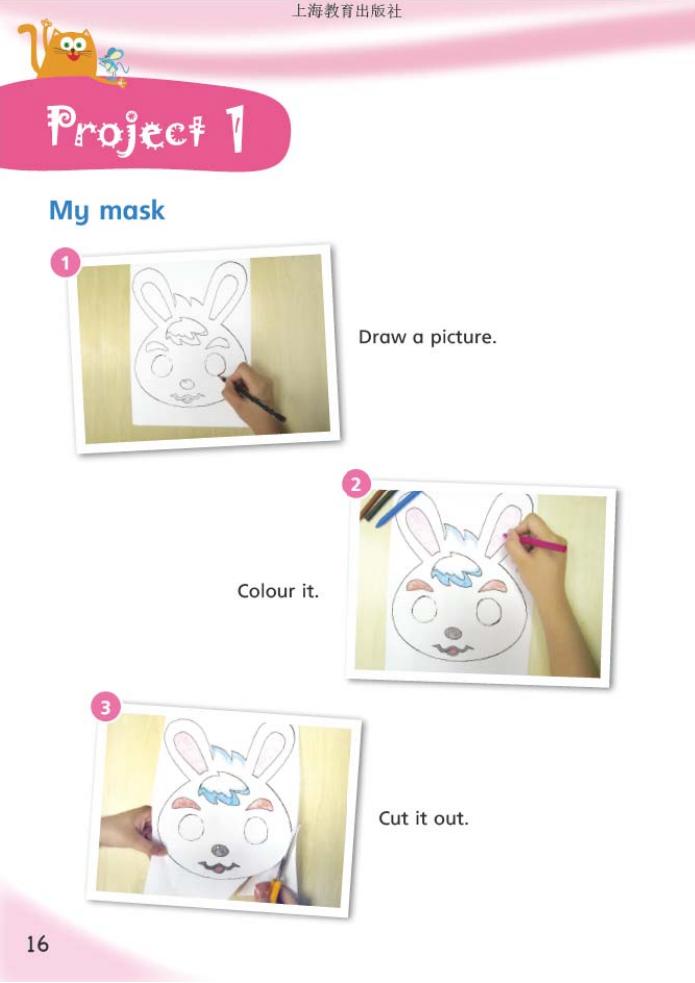 上海教育出版社

Project 1

My mask

1

Draw a picture.

2

Colour it.

3

Cut it out.

16