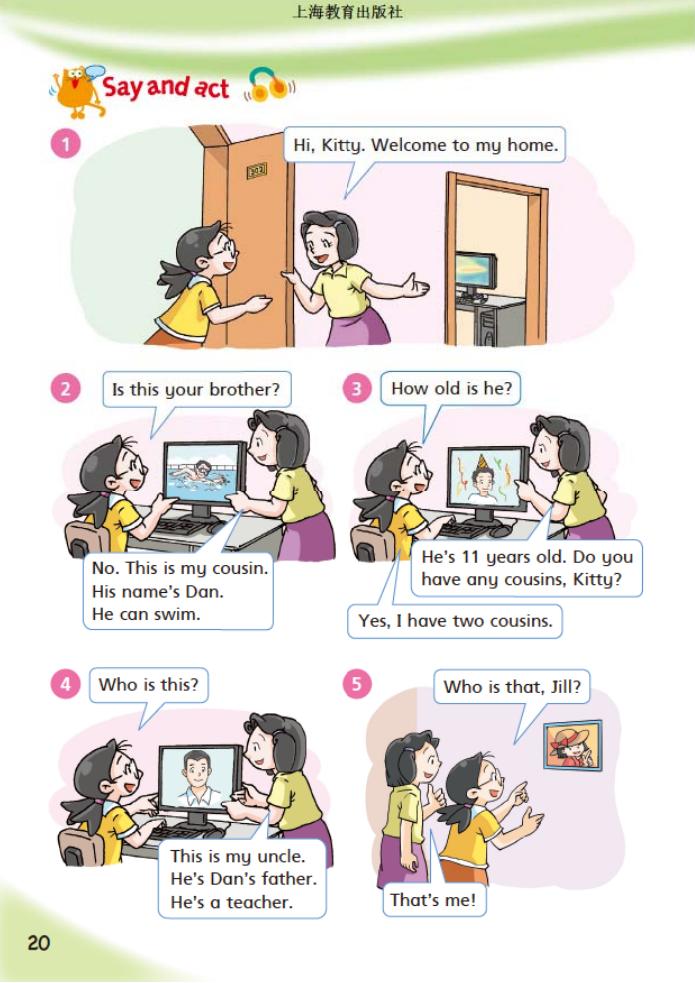 上海教育出版社

Say and act

1
Hi, Kitty. Welcome to my home.

2
Is this your brother?
No. This is my cousin. His name's Dan. He can swim.

3
How old is he?
He's 11 years old. Do you have any cousins, Kitty?
Yes, I have two cousins.

4
Who is this?
This is my uncle. He's Dan's father. He's a teacher.

5
Who is that, Jill?
That's me!

20