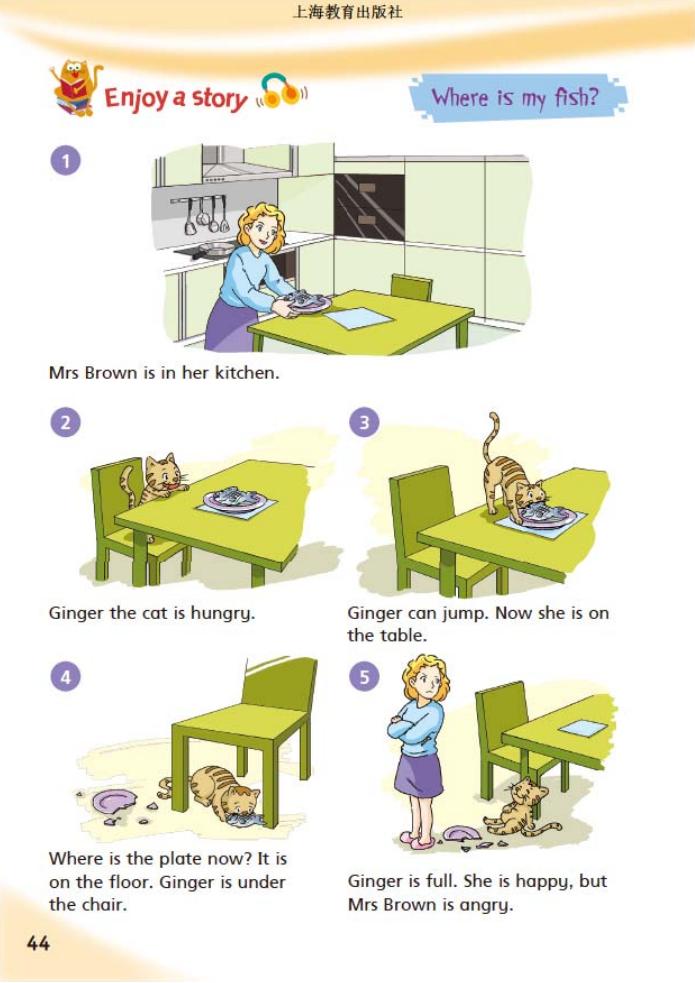 上海教育出版社

Enjoy a story

Where is my fish?

1

Mrs Brown is in her kitchen.

2

Ginger the cat is hungry.

3

Ginger can jump. Now she is on the table.

4

Where is the plate now? It is on the floor. Ginger is under the chair.

5

Ginger is full. She is happy, but Mrs Brown is angry.

44