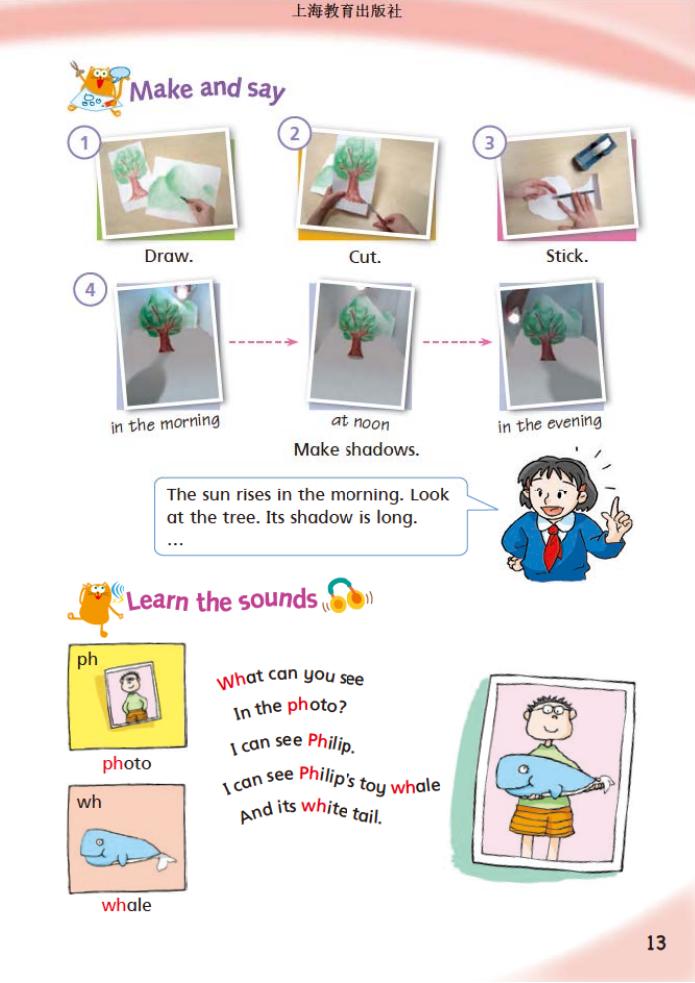 上海教育出版社

Make and say

1
Draw.

2
Cut.

3
Stick.

4
in the morning
at noon
in the evening
Make shadows.

The sun rises in the morning. Look at the tree. Its shadow is long.
…

Learn the sounds

ph
photo

wh
whale

What can you see
In the photo?
I can see Philip.
I can see Philip's toy whale
And its white tail.

13