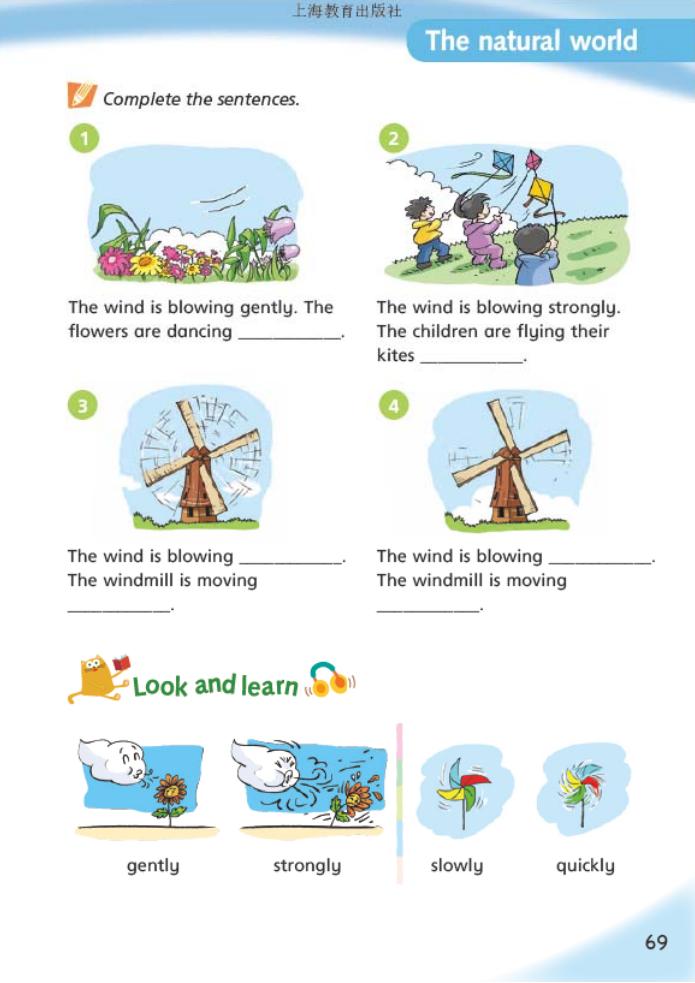 上海教育出版社

The natural world

Complete the sentences.

1

The wind is blowing gently. The flowers are dancing ___________.

2

The wind is blowing strongly. The children are flying their kites ___________.

3

The wind is blowing ___________. The windmill is moving ___________.

4

The wind is blowing ___________. The windmill is moving ___________.

Look and learn

gently

strongly

slowly

quickly

69