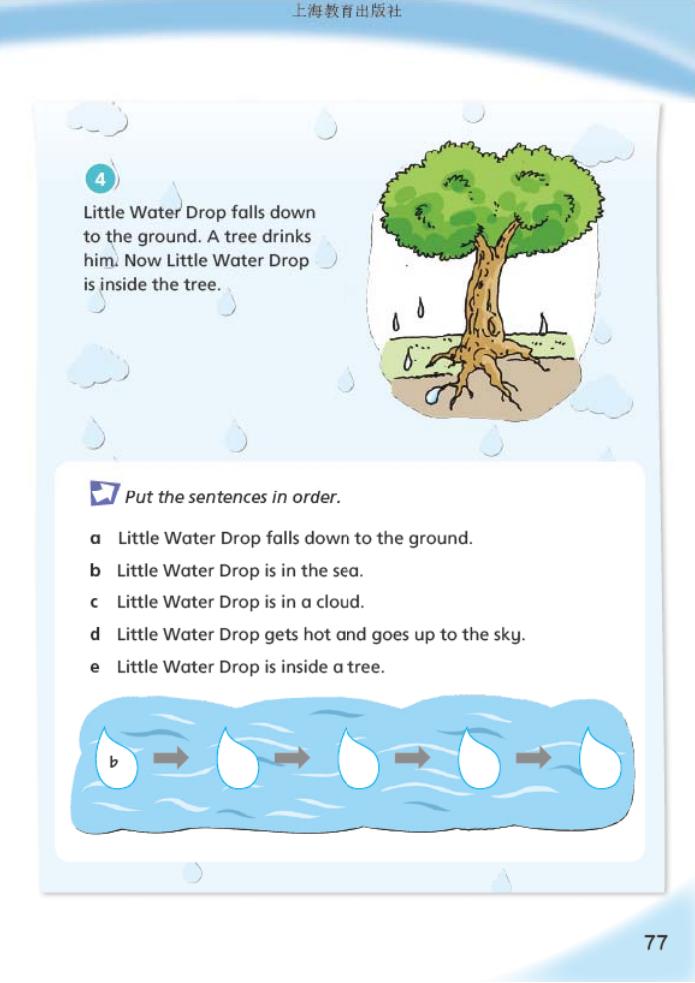 上海教育出版社

4

Little Water Drop falls down to the ground. A tree drinks him. Now Little Water Drop is inside the tree.

Put the sentences in order.

a Little Water Drop falls down to the ground.

b Little Water Drop is in the sea.

c Little Water Drop is in a cloud.

d Little Water Drop gets hot and goes up to the sky.

e Little Water Drop is inside a tree.

b

77