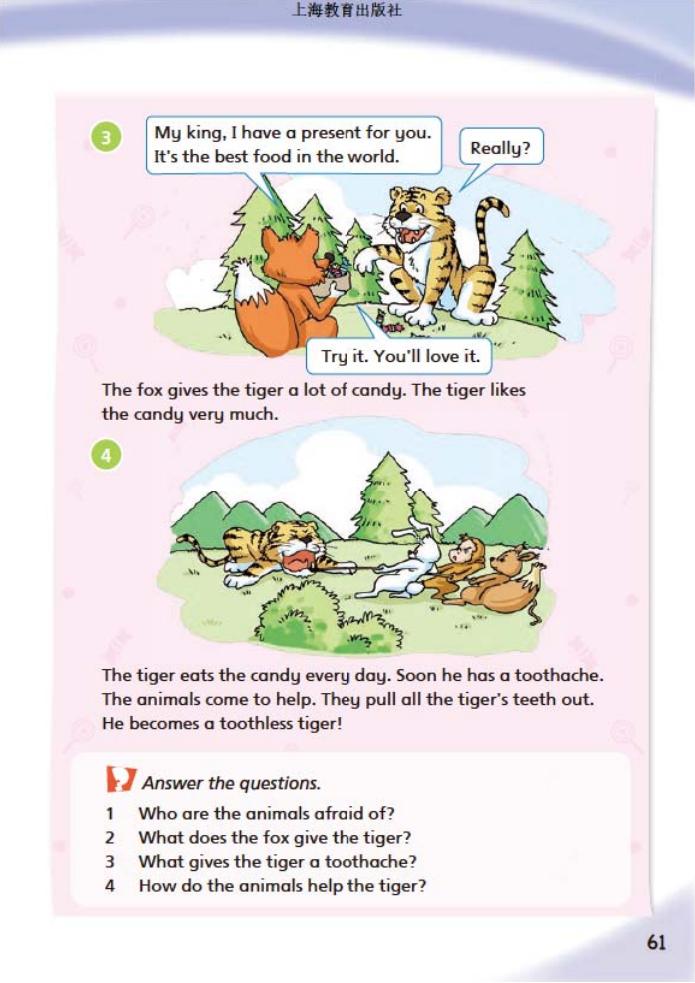 上海教育出版社

3

My king, I have a present for you. It's the best food in the world.

Really?

Try it. You'll love it.

The fox gives the tiger a lot of candy. The tiger likes the candy very much.

4

The tiger eats the candy every day. Soon he has a toothache. The animals come to help. They pull all the tiger's teeth out. He becomes a toothless tiger!

Answer the questions.

1 Who are the animals afraid of?
2 What does the fox give the tiger?
3 What gives the tiger a toothache?
4 How do the animals help the tiger?

61