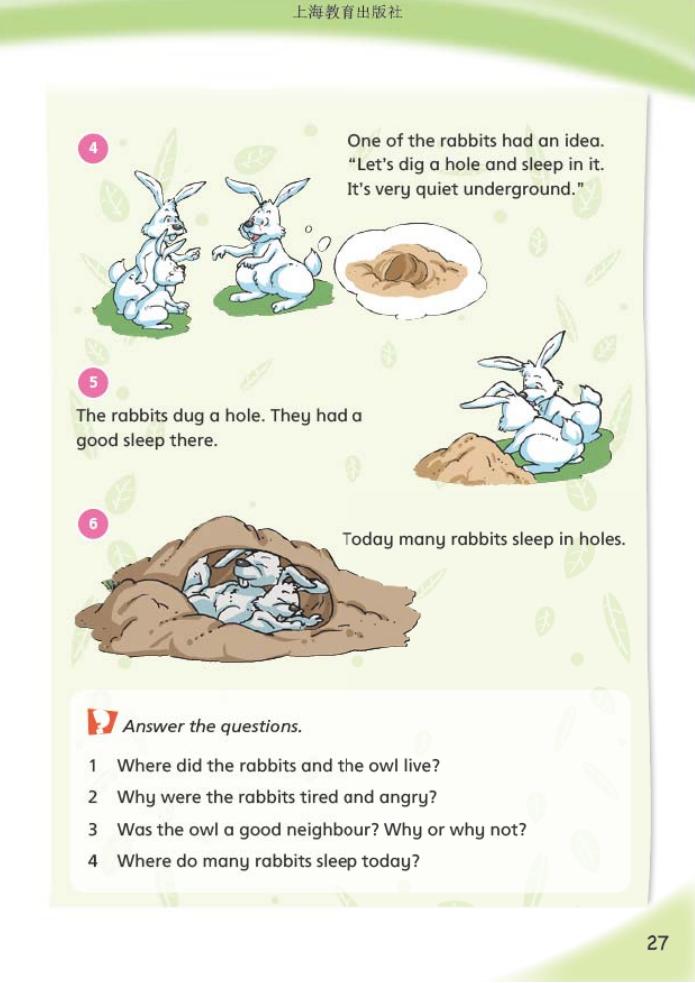 上海教育出版社

4

One of the rabbits had an idea. "Let's dig a hole and sleep in it. It's very quiet underground."

5

The rabbits dug a hole. They had a good sleep there.

6

Today many rabbits sleep in holes.

Answer the questions.

1 Where did the rabbits and the owl live?

2 Why were the rabbits tired and angry?

3 Was the owl a good neighbour? Why or why not?

4 Where do many rabbits sleep today?

27