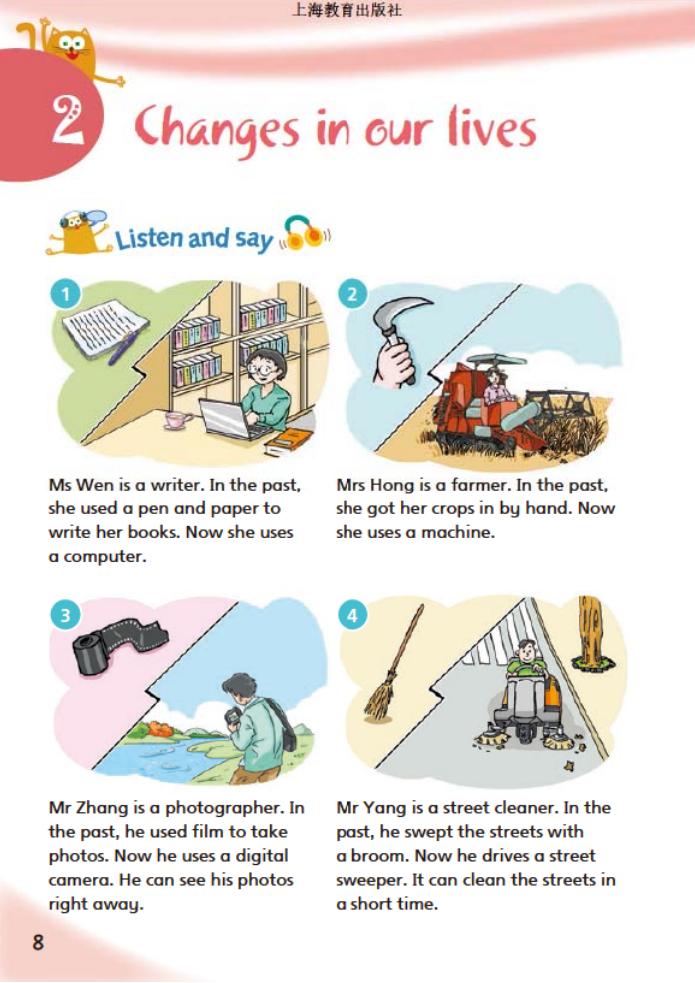 上海教育出版社

2 Changes in our lives

Listen and say

1

Ms Wen is a writer. In the past, she used a pen and paper to write her books. Now she uses a computer.

2

Mrs Hong is a farmer. In the past, she got her crops in by hand. Now she uses a machine.

3

Mr Zhang is a photographer. In the past, he used film to take photos. Now he uses a digital camera. He can see his photos right away.

4

Mr Yang is a street cleaner. In the past, he swept the streets with a broom. Now he drives a street sweeper. It can clean the streets in a short time.

8