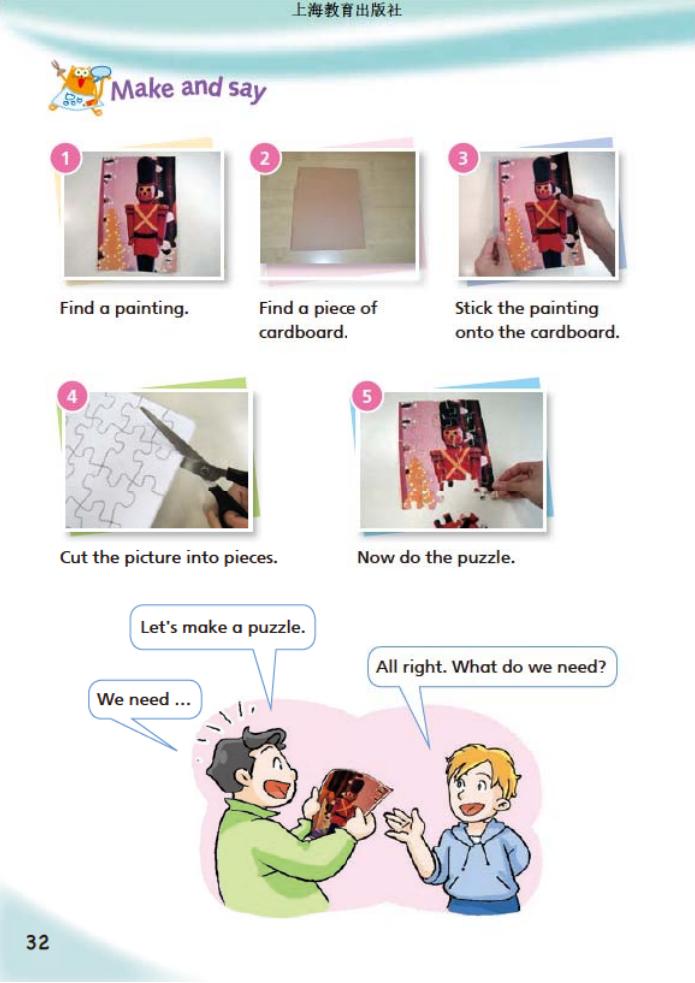 上海教育出版社

Make and say

1

Find a painting.

2

Find a piece of cardboard.

3

Stick the painting onto the cardboard.

4

Cut the picture into pieces.

5

Now do the puzzle.

Let's make a puzzle.

All right. What do we need?

We need ...

32