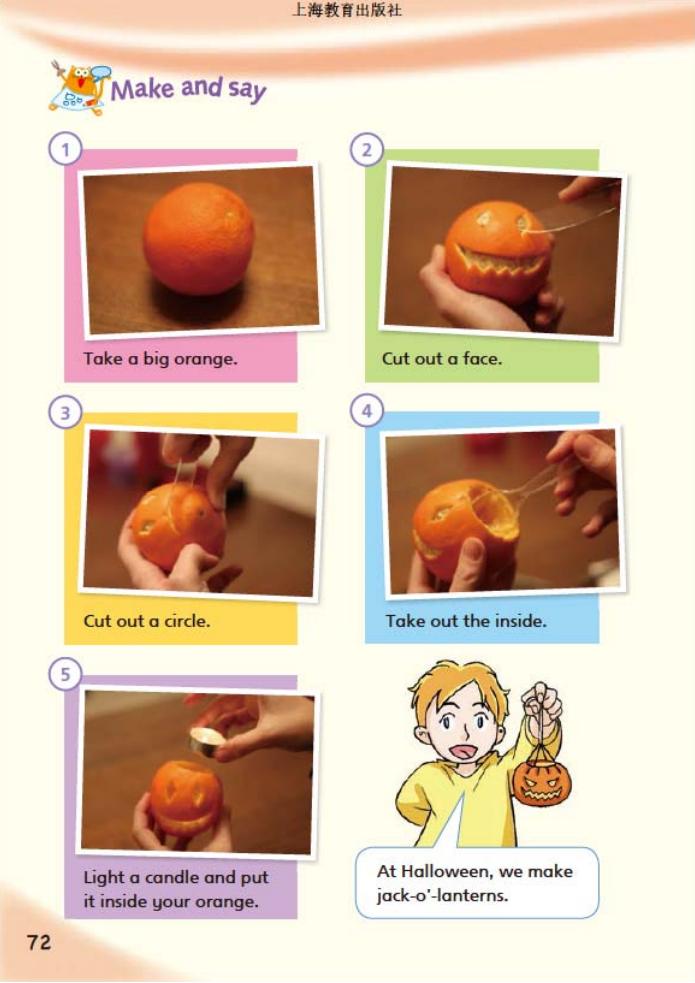 上海教育出版社

Make and say

1
Take a big orange.

2
Cut out a face.

3
Cut out a circle.

4
Take out the inside.

5
Light a candle and put it inside your orange.

At Halloween, we make jack-o'-lanterns.

72