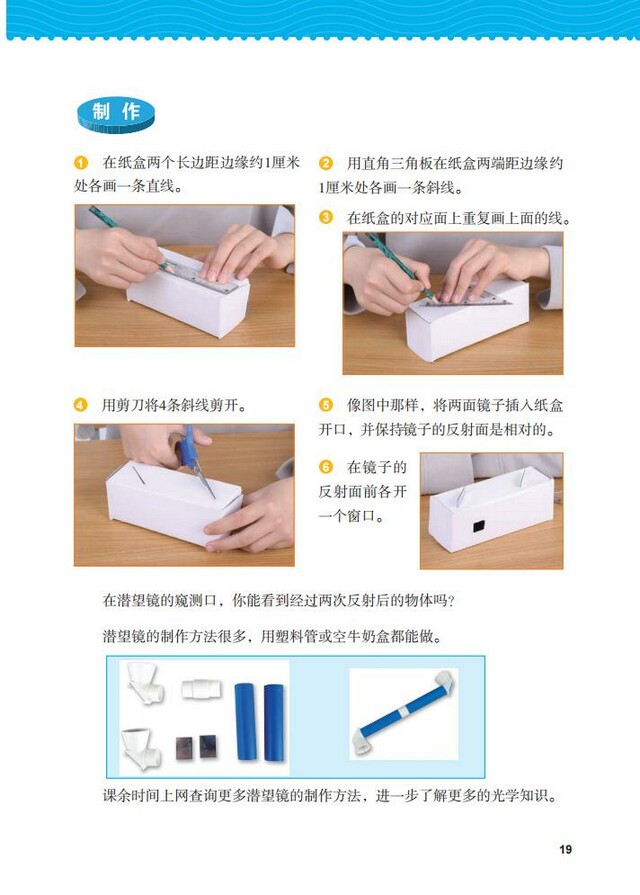 制作

1 在纸盒两个长边距边缘约1厘米处各画一条直线。

2 用直角三角板在纸盒两端距边缘约1厘米处各画一条斜线。

3 在纸盒的对应面上重复画上面的线。

4 用剪刀将4条斜线剪开。

5 像图中那样，将两面镜子插入纸盒开口，并保持镜子的反射面是相对的。

6 在镜子的反射面前各开一个窗口。

在潜望镜的窥测口，你能看到经过两次反射后的物体吗？

潜望镜的制作方法很多，用塑料管或空牛奶盒都能做。

课余时间上网查询更多潜望镜的制作方法，进一步了解更多的光学知识。

19