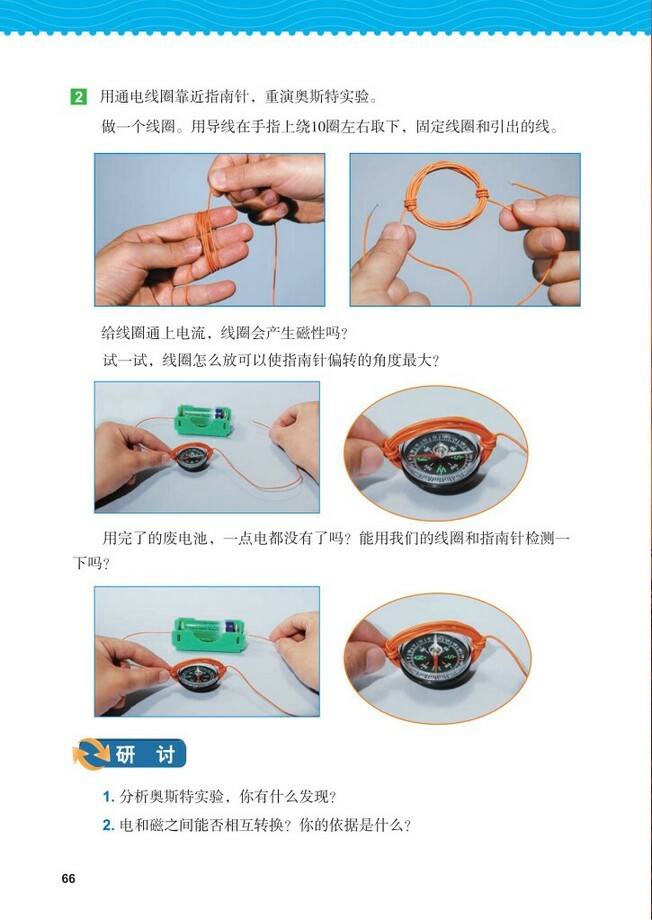 2 用通电线圈靠近指南针，重演奥斯特实验。

做一个线圈。用导线在手指上绕10圈左右取下，固定线圈和引出的线。

给线圈通上电流，线圈会产生磁性吗？

试一试，线圈怎么放可以使指南针偏转的角度最大？

用完了的废电池，一点电都没有了吗？能用我们的线圈和指南针检测一下吗？

研 讨

1. 分析奥斯特实验，你有什么发现？

2. 电和磁之间能否相互转换？你的依据是什么？

66