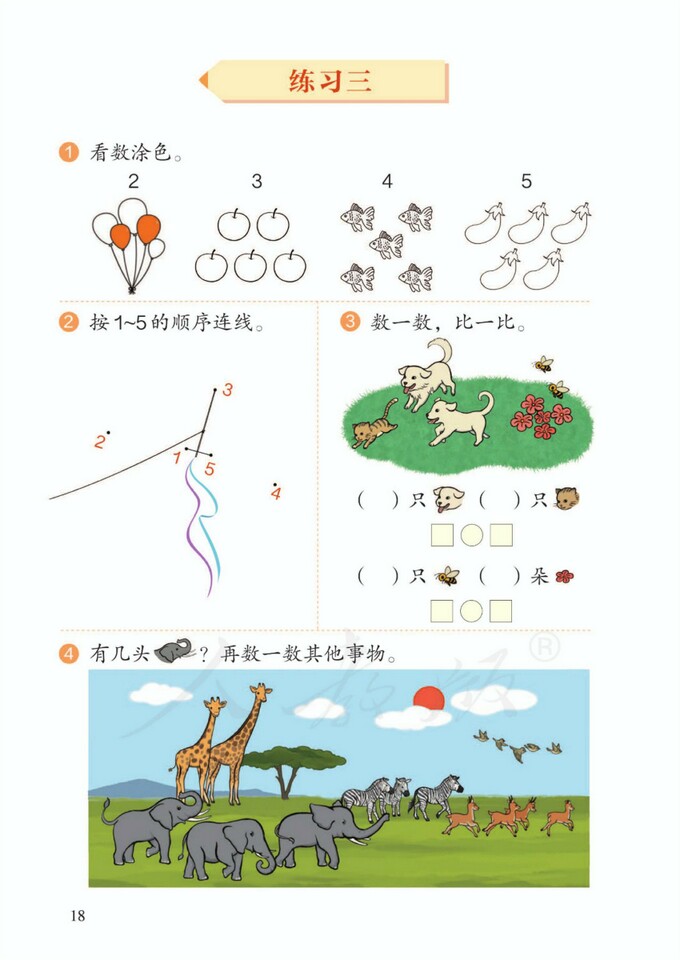 练习三

1 看数涂色。

2 3 4 5

2 按1~5的顺序连线。

3

2

1

5

4

3 数一数，比一比。

（ ）只 （ ）只

（ ）只 （ ）朵

4 有几头？再数一数其他事物。

人教版 ®

18